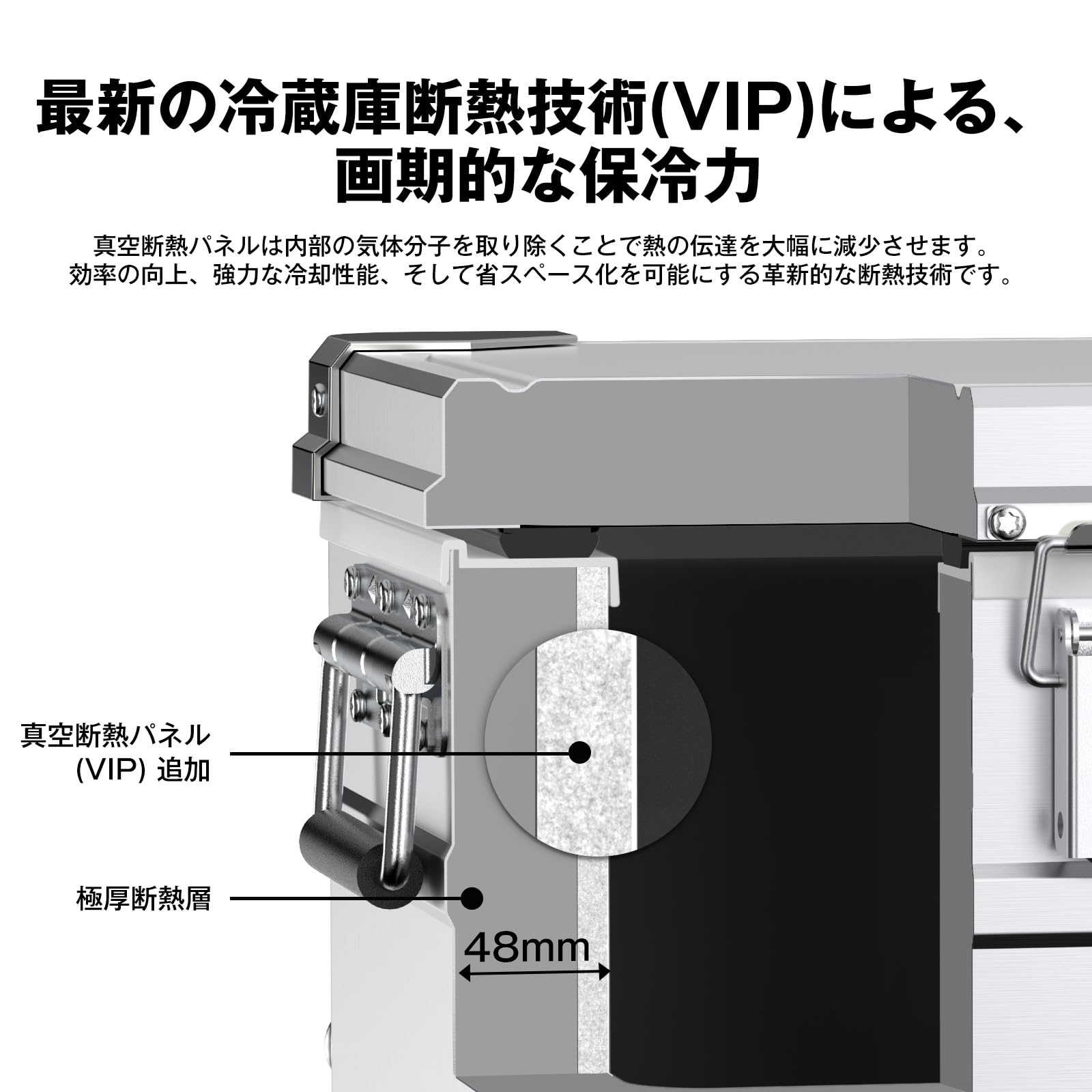 最新の冷蔵庫断熱技術(VIP)による、画期的な保冷力

真空断熱パネルは内部の気体分子を取り除くことで熱の伝達を大幅に減少させます。効率の向上、強力な冷却性能、そして省スペース化を可能にする革新的な断熱技術です。

真空断熱パネル (VIP) 追加

極厚断熱層

48mm