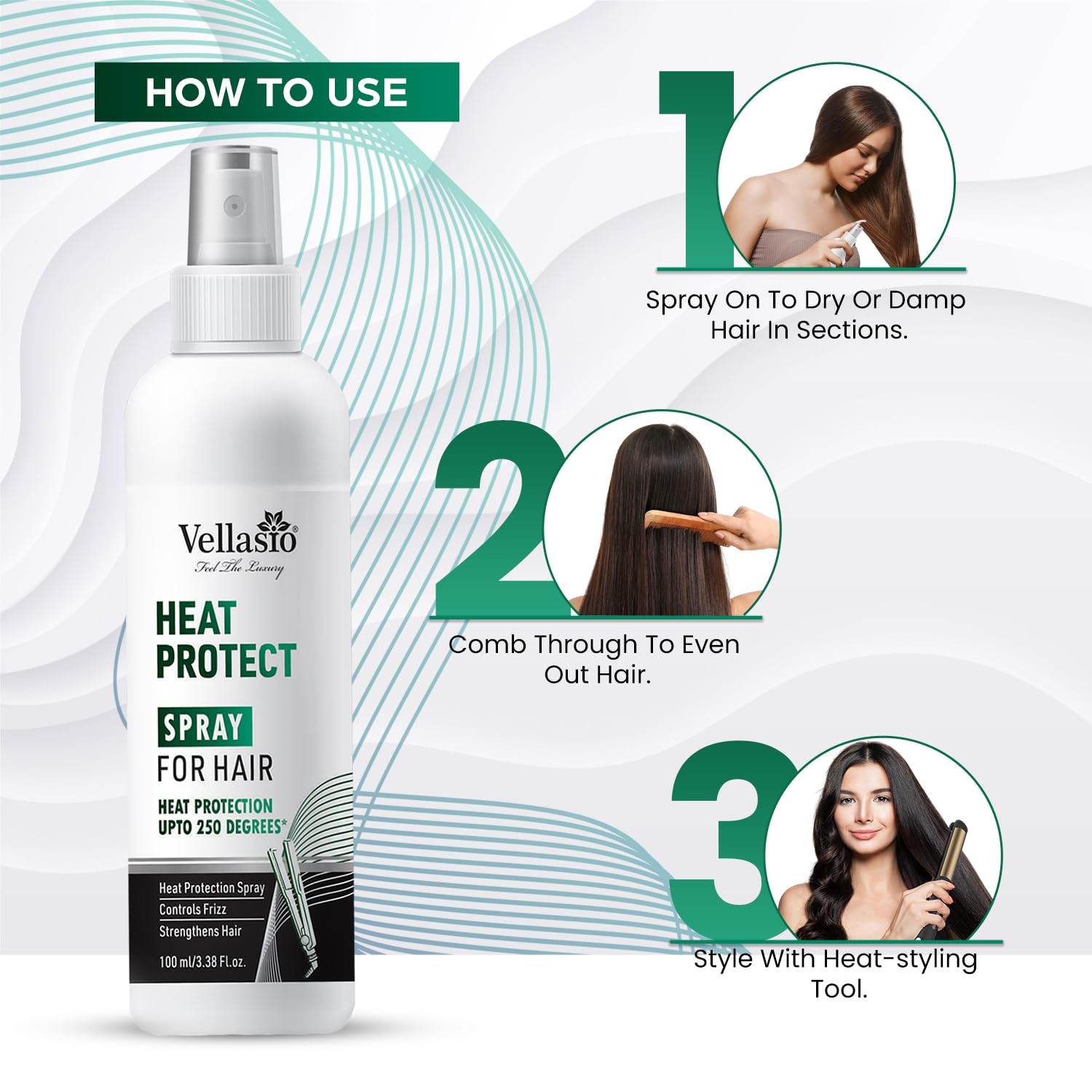 HOW TO USE

Vellasio®
Feel The Luxury

HEAT PROTECT

SPRAY
FOR HAIR

HEAT PROTECTION
UPTO 250 DEGREES*

Heat Protection Spray
Controls Frizz
Strengthens Hair

100 ml/3.38 Fl.oz.

1
Spray On To Dry Or Damp Hair In Sections.

2
Comb Through To Even Out Hair.

3
Style With Heat-styling Tool.