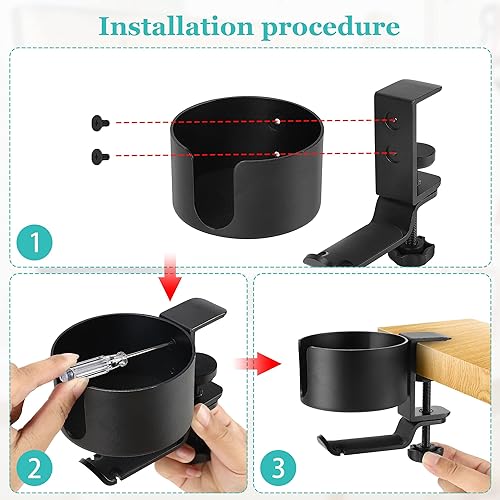 Installation procedure

1

2

3