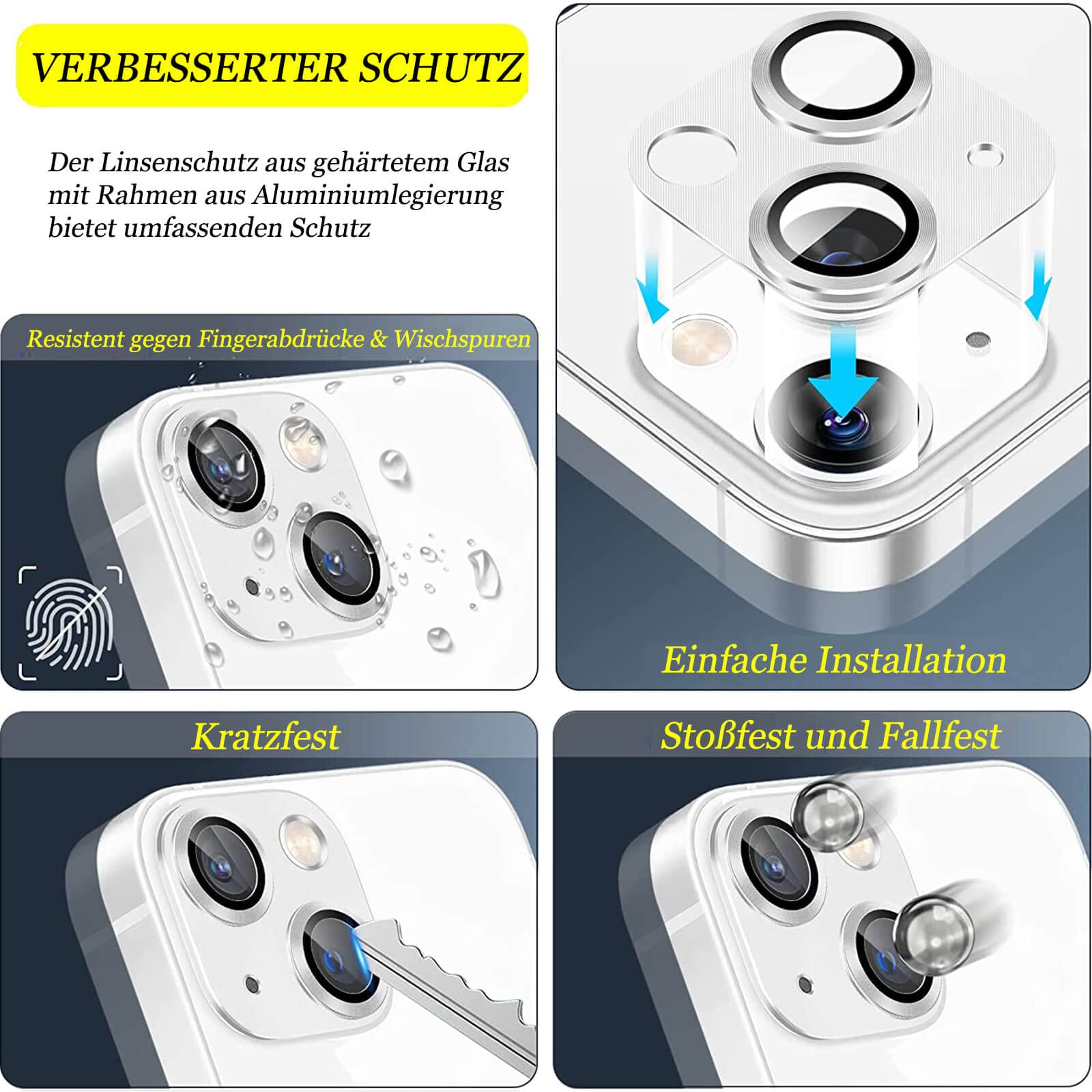 VERBESSERTER SCHUTZ

Der Linsenschutz aus gehärtetem Glas mit Rahmen aus Aluminiumlegierung bietet umfassenden Schutz

Resistent gegen Fingerabdrücke & Wischspuren

Einfache Installation

Kratzfest

Stoßfest und Fallfest