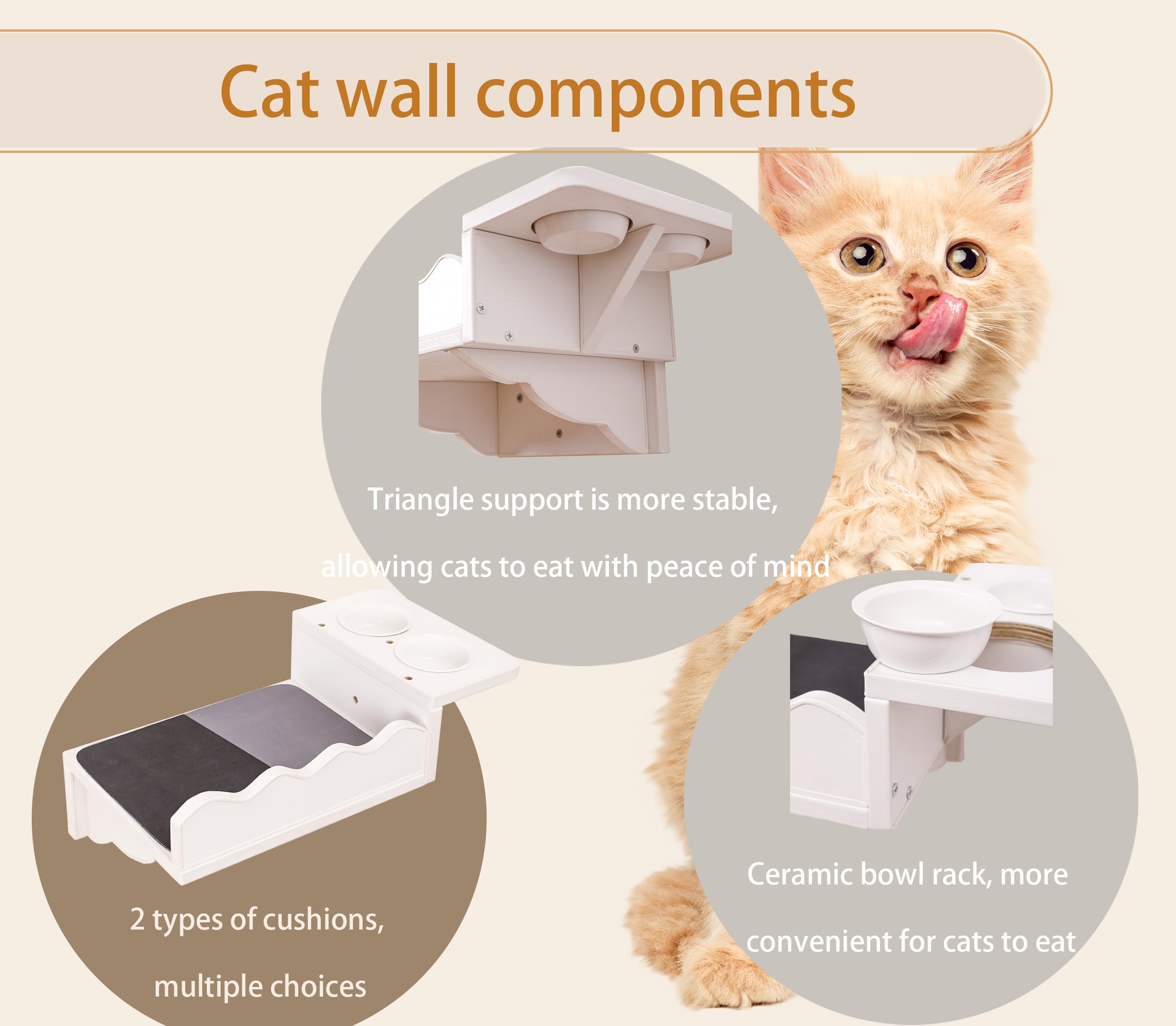 Cat wall components

Triangle support is more stable,

allowing cats to eat with peace of mind

2 types of cushions,

multiple choices

Ceramic bowl rack, more

convenient for cats to eat