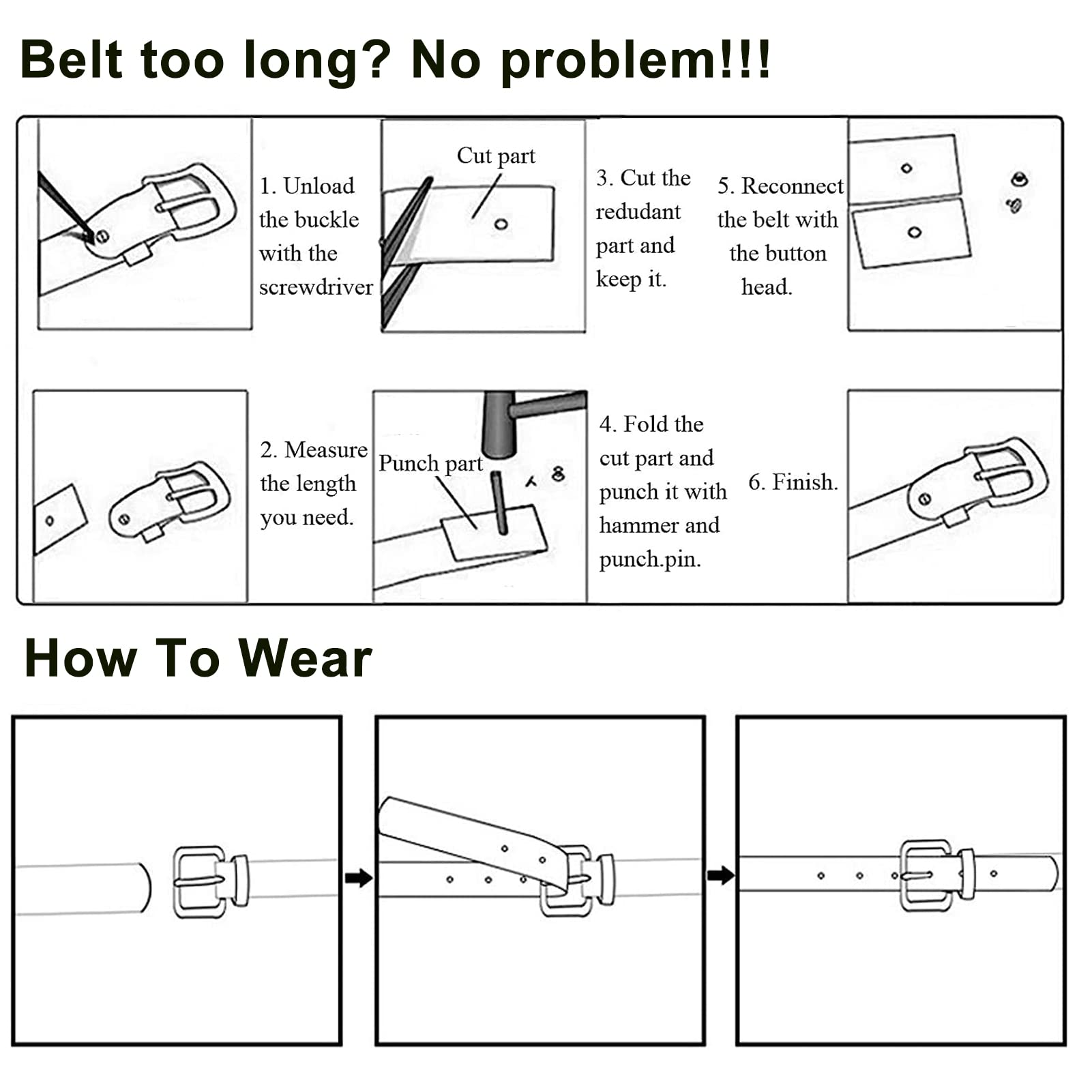 Belt too long? No problem!!!

1. Unload the buckle with the screwdriver

Cut part

3. Cut the redudant part and keep it.

5. Reconnect the belt with the button head.

2. Measure the length you need.

Punch part

4. Fold the cut part and punch it with hammer and punch.pin.

6. Finish.

How To Wear