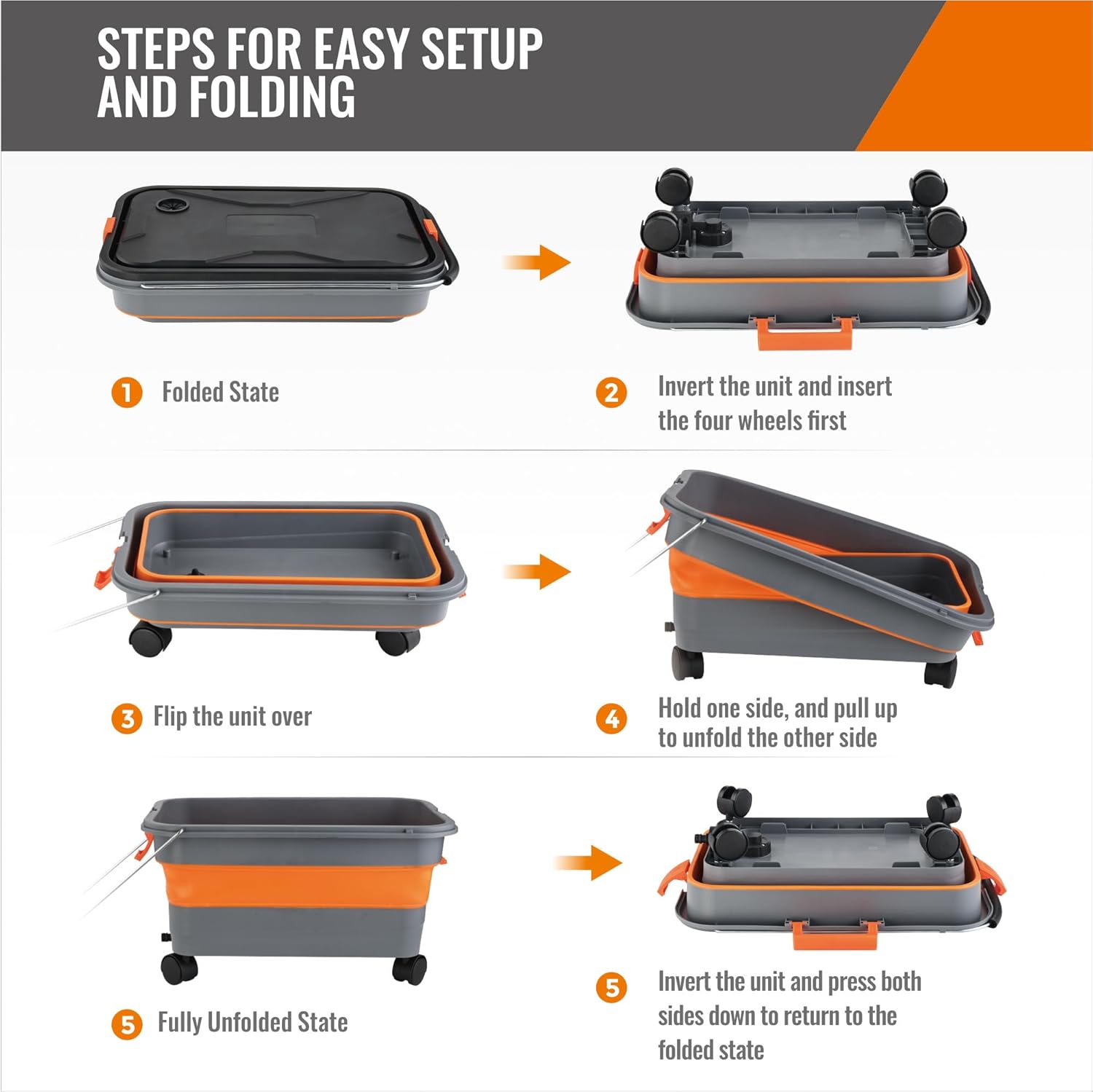 STEPS FOR EASY SETUP AND FOLDING

1 Folded State

2 Invert the unit and insert the four wheels first

3 Flip the unit over

4 Hold one side, and pull up to unfold the other side

5 Fully Unfolded State

5 Invert the unit and press both sides down to return to the folded state