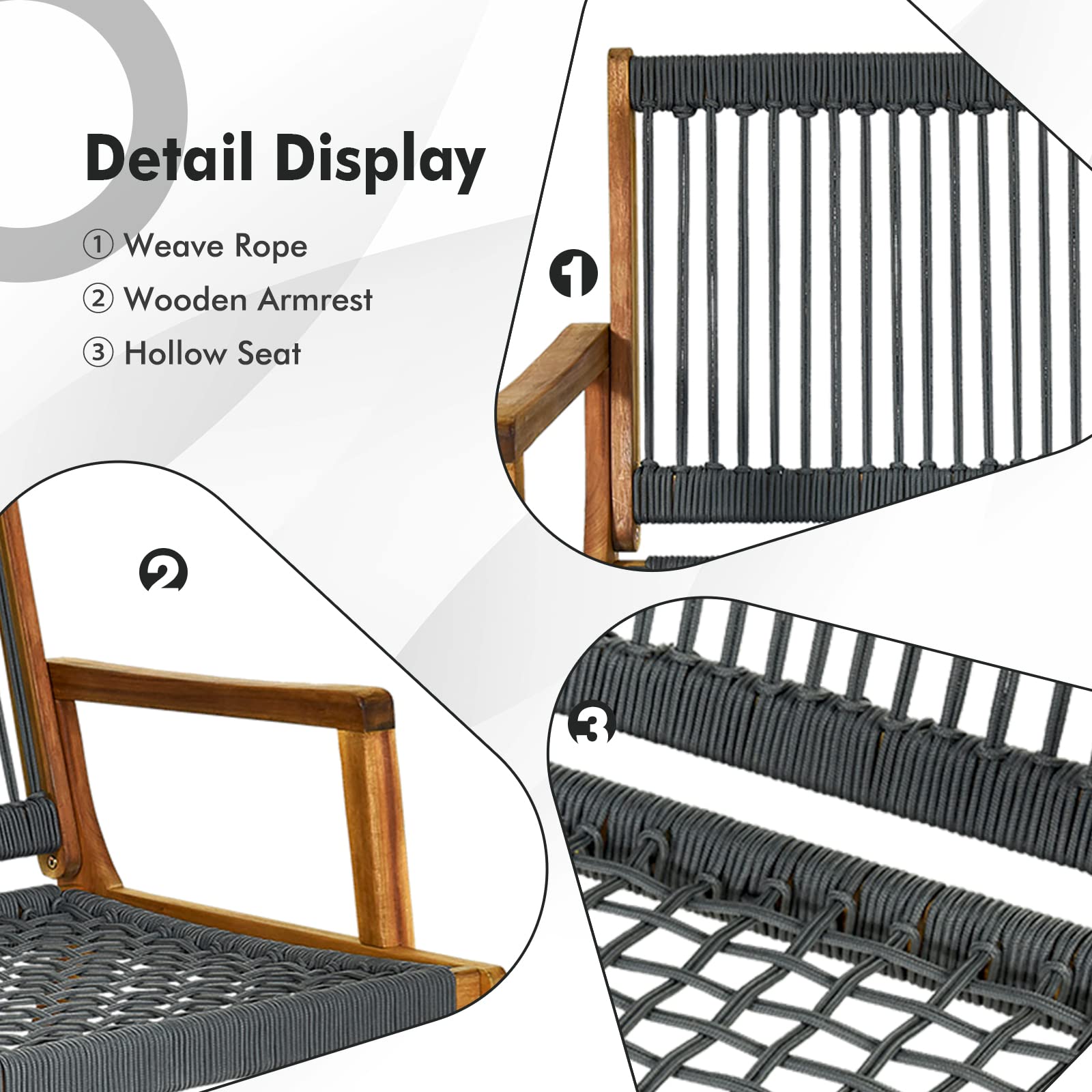 Detail Display

① Weave Rope
② Wooden Armrest
③ Hollow Seat

1

2

3