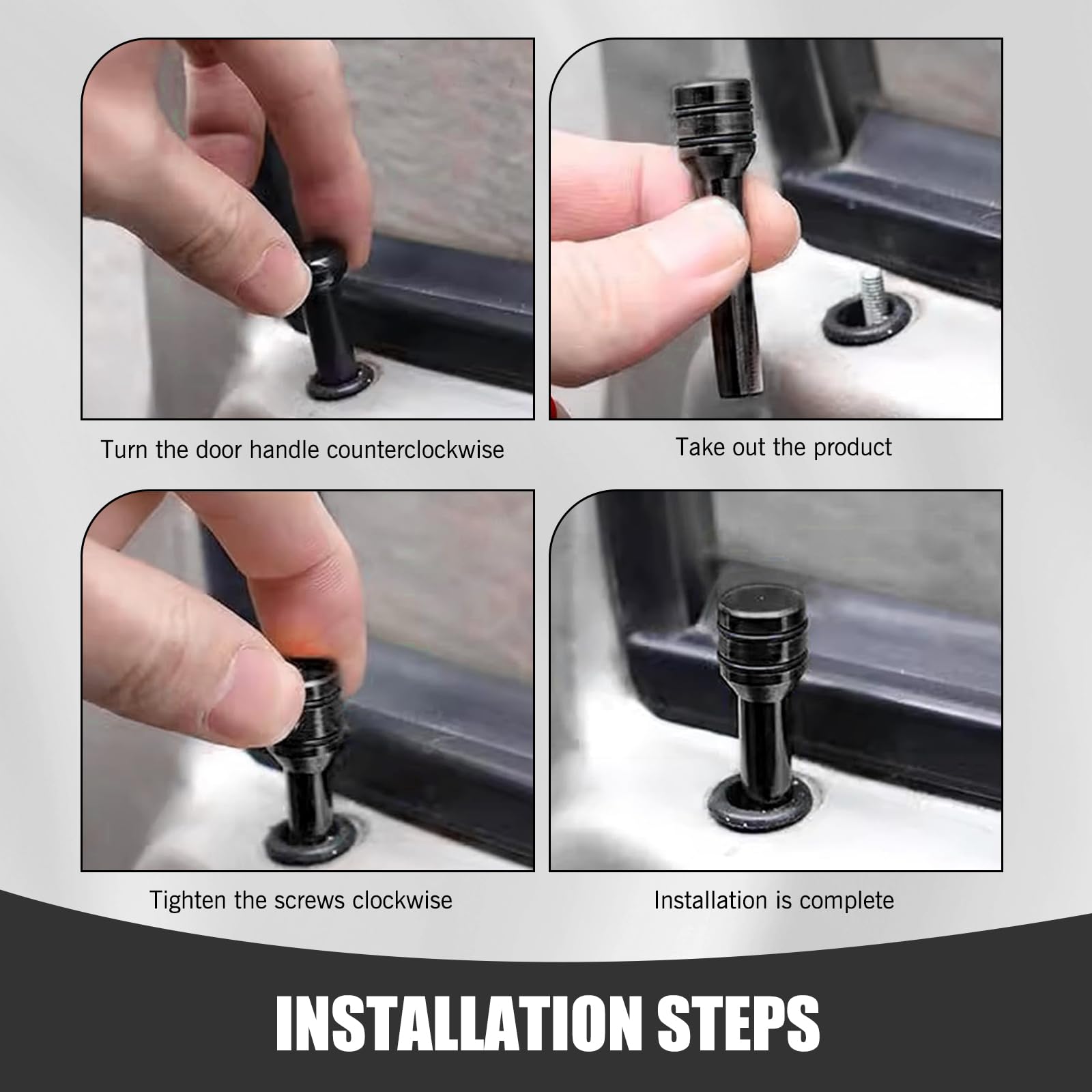 Turn the door handle counterclockwise

Take out the product

Tighten the screws clockwise

Installation is complete

INSTALLATION STEPS