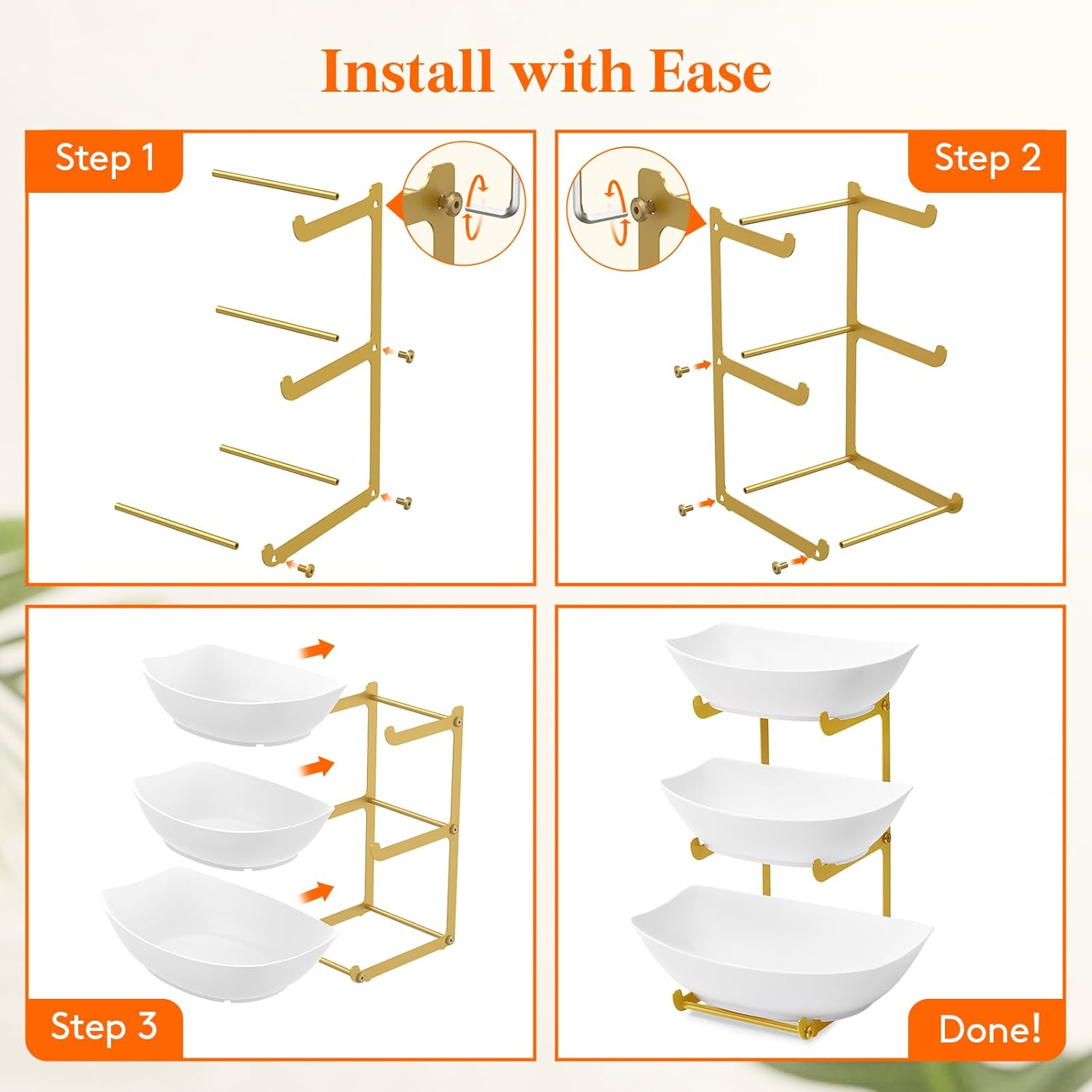 Install with Ease

Step 1

Step 2

Step 3

Done!