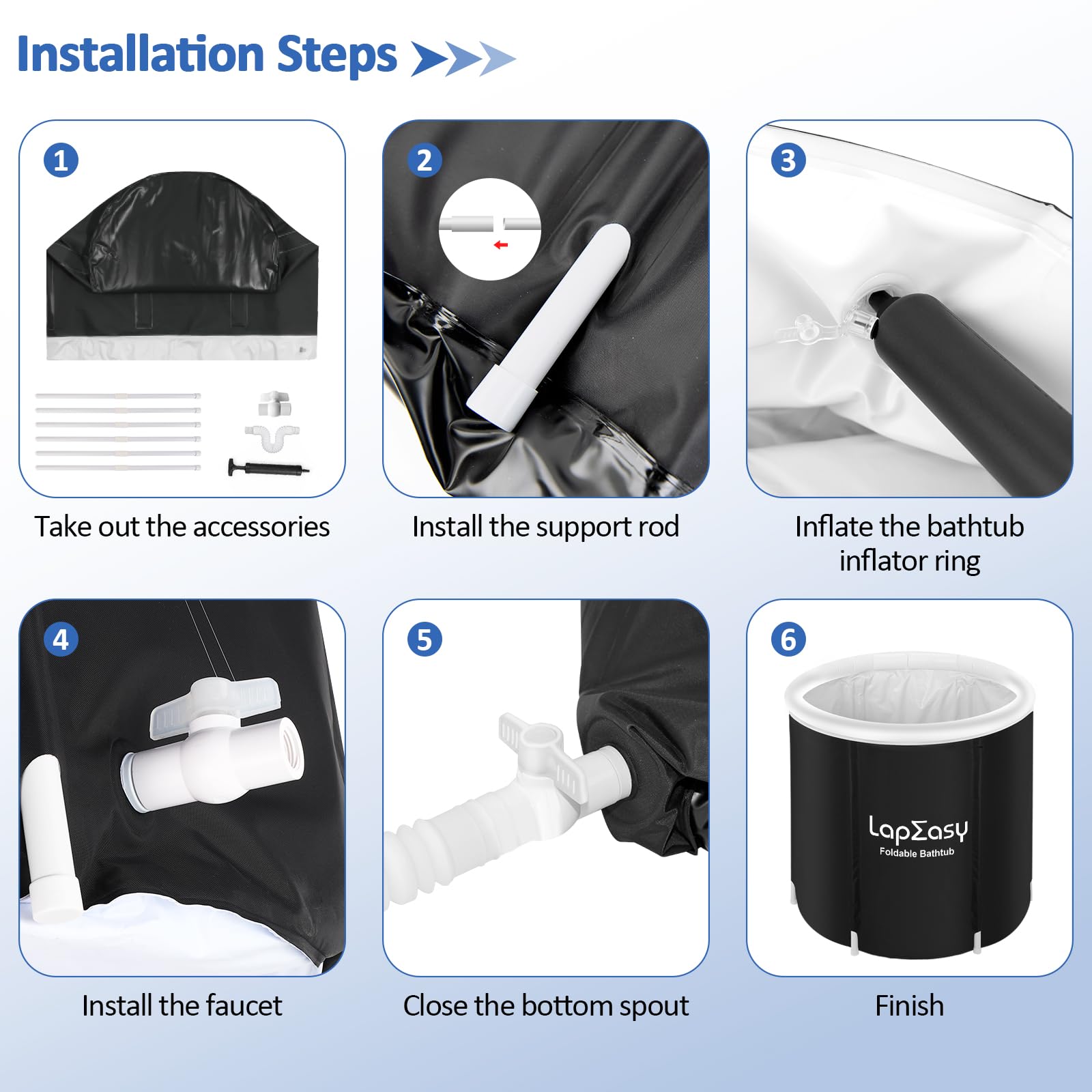 Installation Steps

1

Take out the accessories

2

Install the support rod

3

Inflate the bathtub inflator ring

4

Install the faucet

5

Close the bottom spout

6

LapΣasy
Foldable Bathtub

Finish