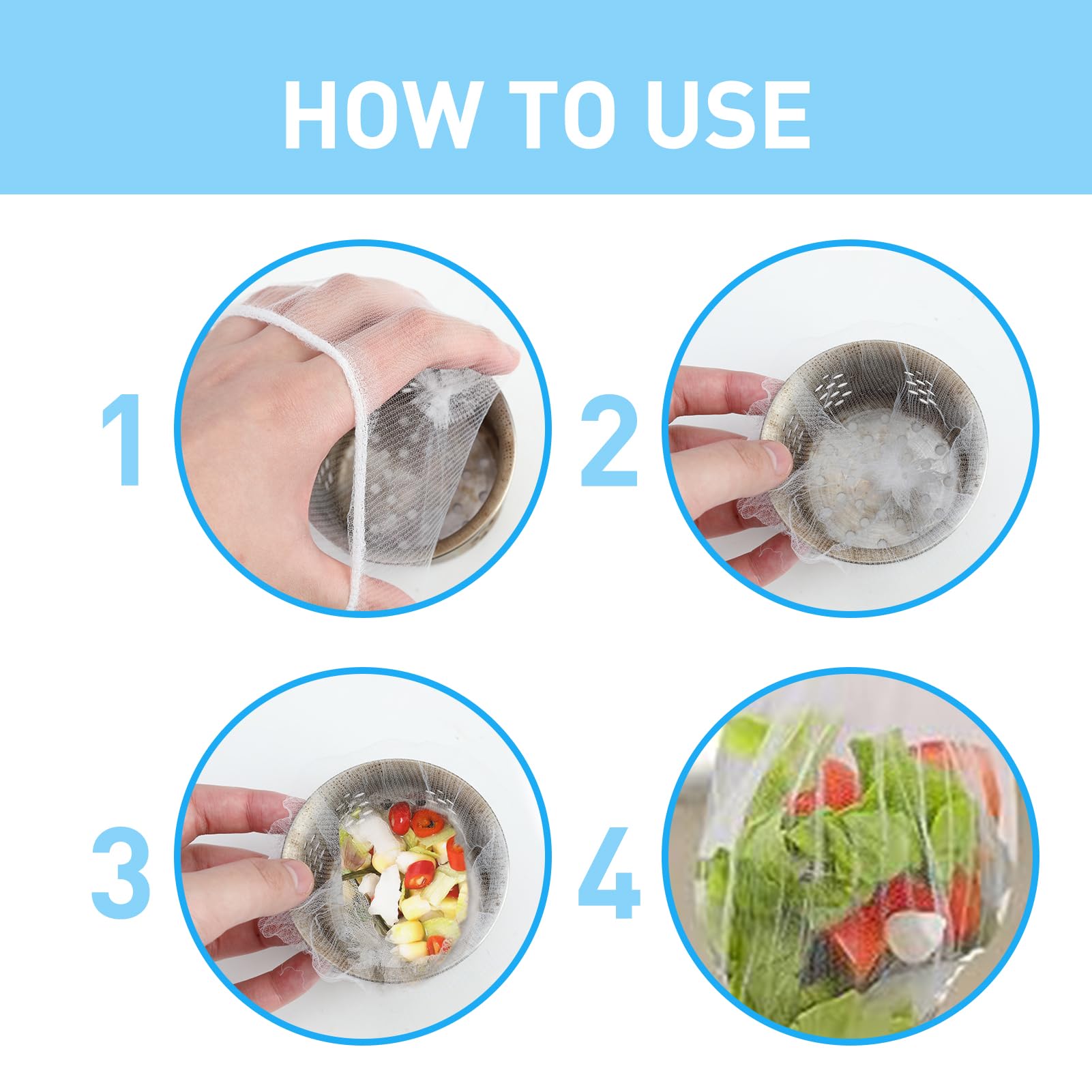 HOW TO USE

1

2

3

4