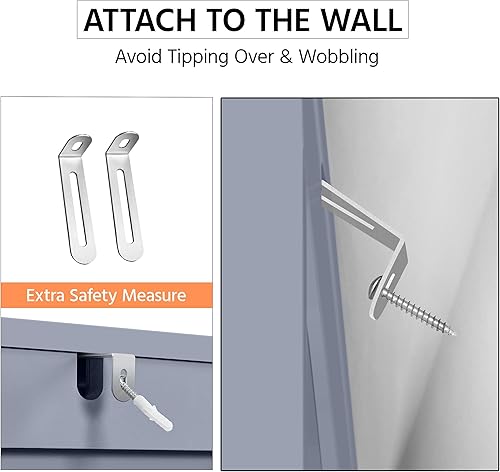 ATTACH TO THE WALL

Avoid Tipping Over & Wobbling

Extra Safety Measure