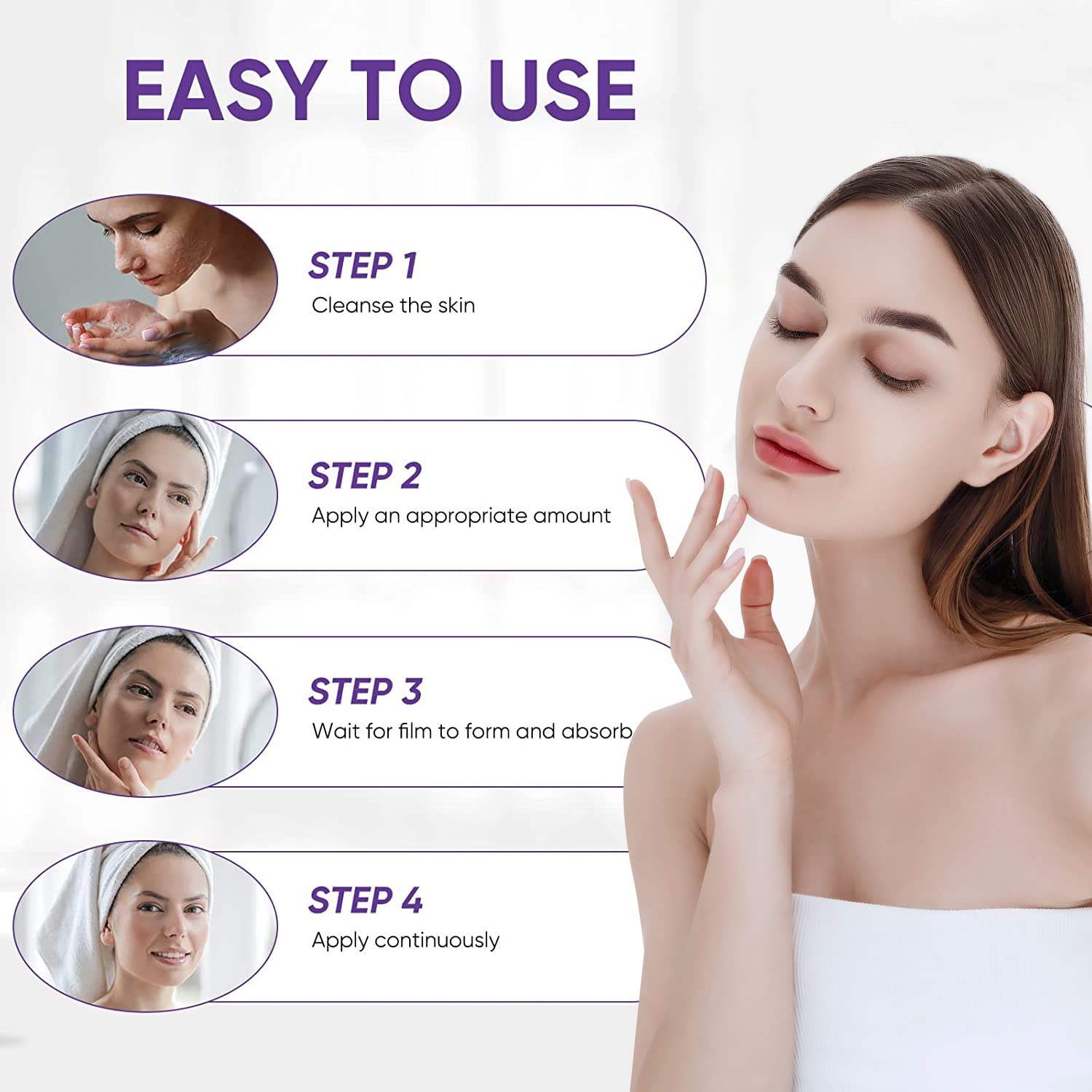 EASY TO USE

STEP 1
Cleanse the skin

STEP 2
Apply an appropriate amount

STEP 3
Wait for film to form and absorb

STEP 4
Apply continuously