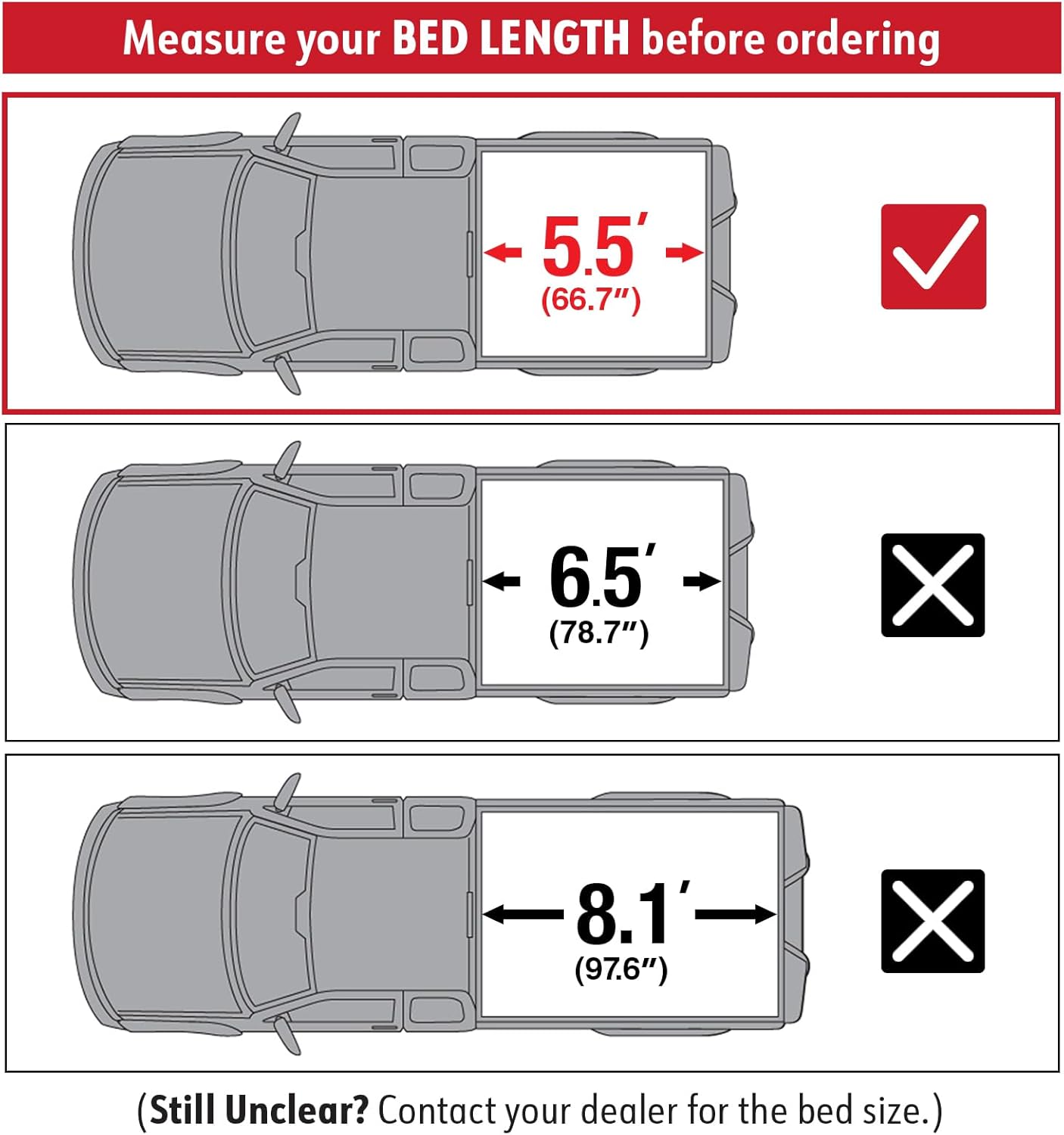 Measure your BED LENGTH before ordering

5.5′
(66.7″)

6.5′
(78.7″)

8.1′
(97.6″)

(Still Unclear? Contact your dealer for the bed size.)