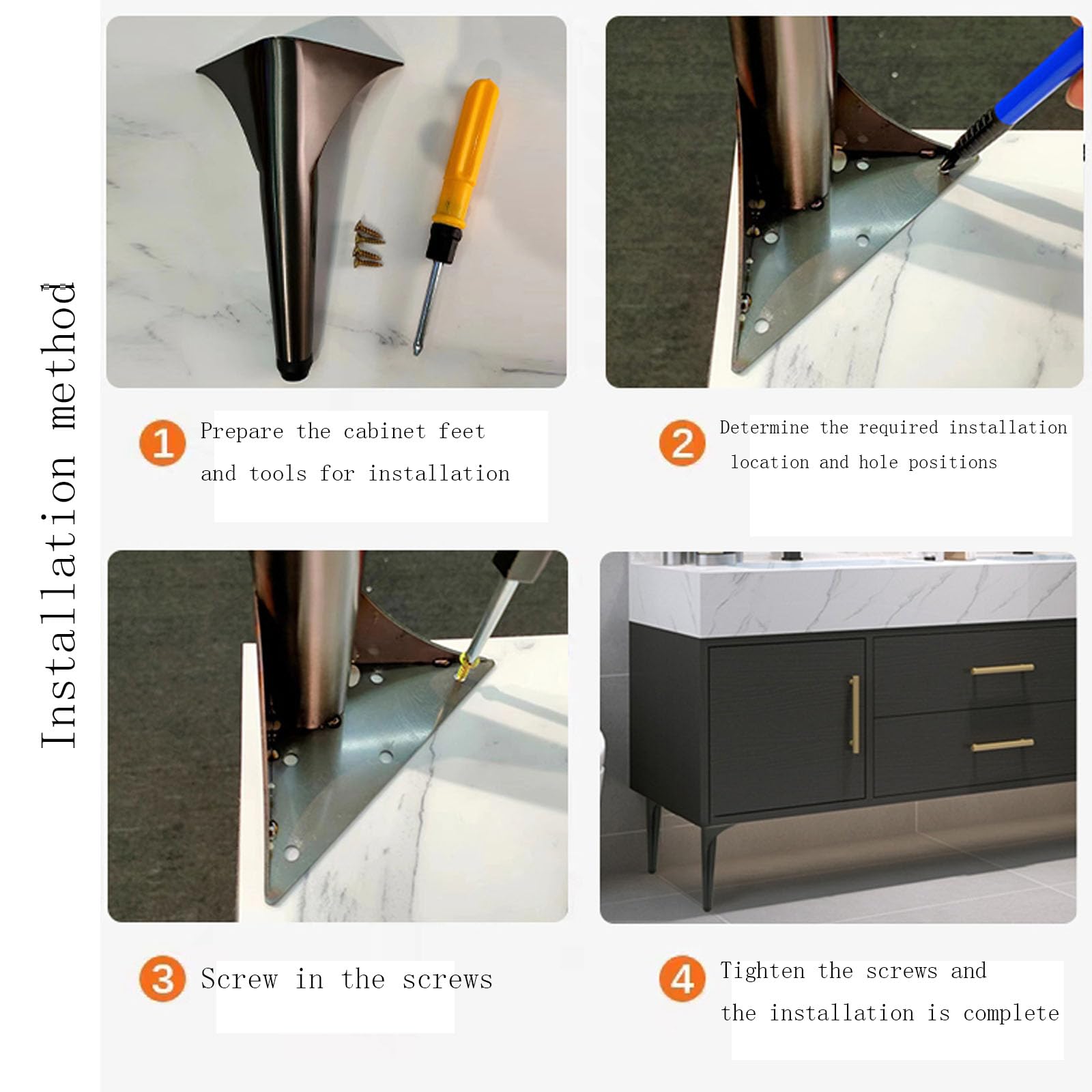 Installation method

1 Prepare the cabinet feet and tools for installation

2 Determine the required installation location and hole positions

3 Screw in the screws

4 Tighten the screws and the installation is complete