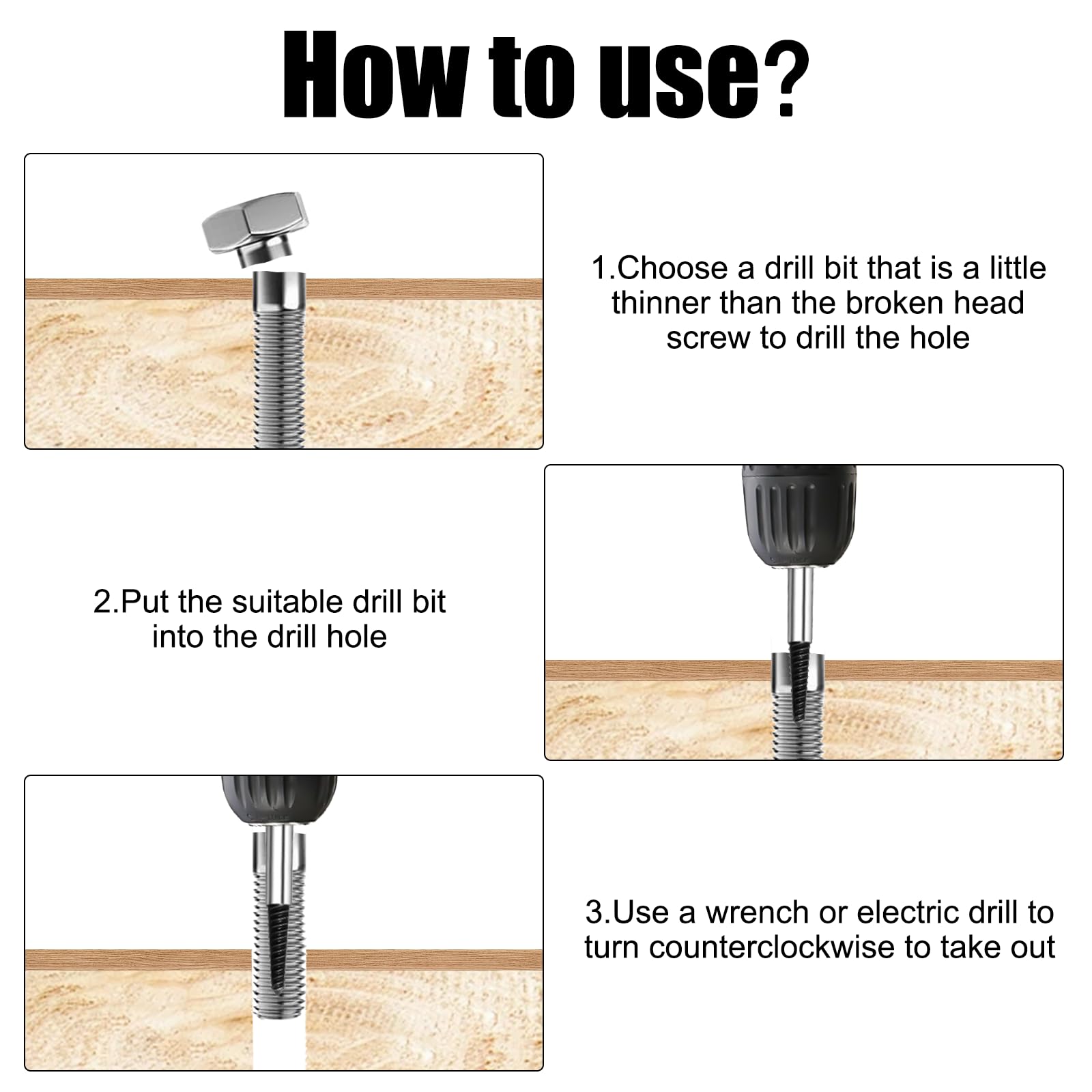 How to use?

1.Choose a drill bit that is a little thinner than the broken head screw to drill the hole

2.Put the suitable drill bit into the drill hole

3.Use a wrench or electric drill to turn counterclockwise to take out