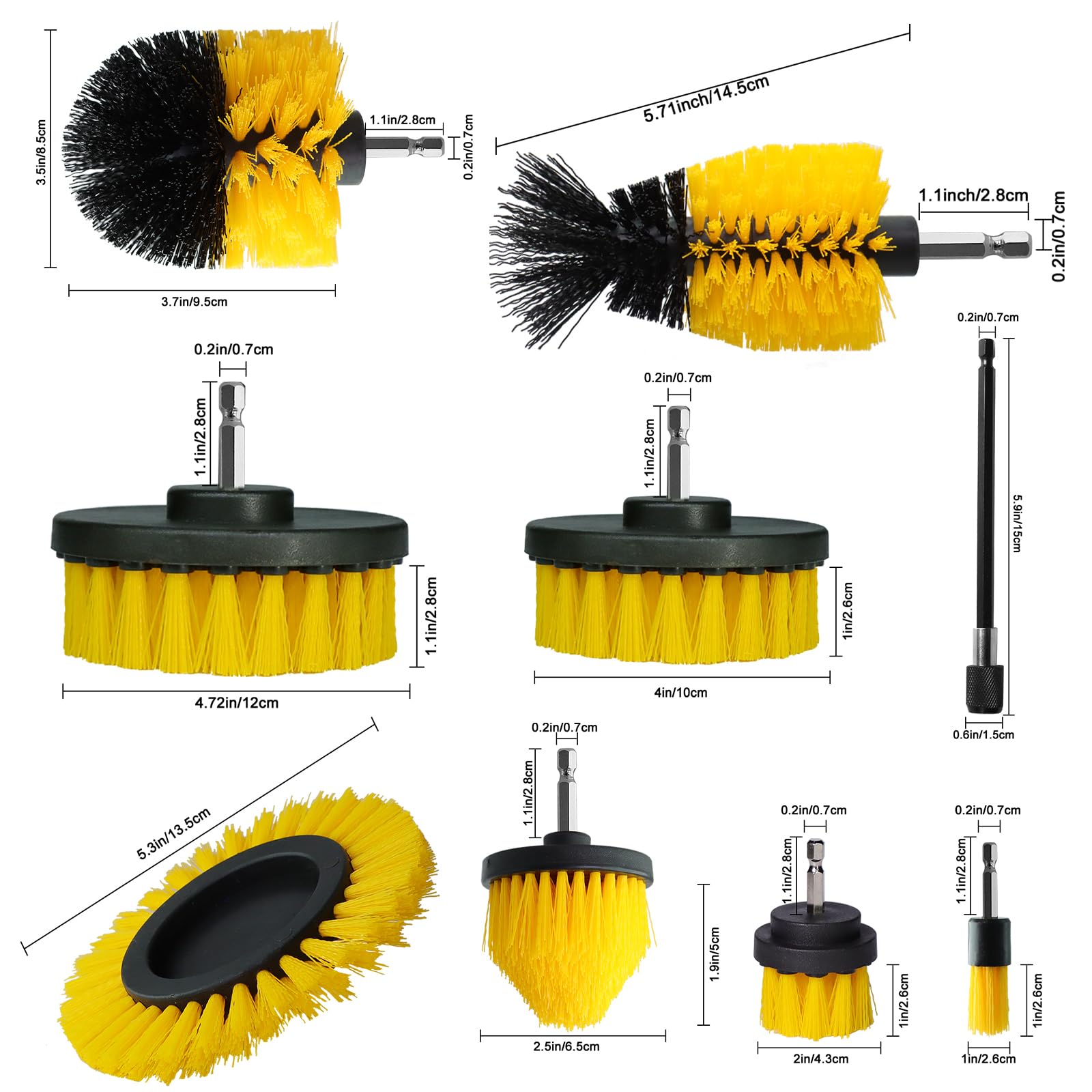 3.5in/8.5cm
1.1in/2.8cm
0.2in/0.7cm
3.7in/9.5cm

5.71inch/14.5cm
1.1inch/2.8cm
0.2in/0.7cm

0.2in/0.7cm
1.1in/2.8cm
1.1in/2.8cm
4.72in/12cm

0.2in/0.7cm
1.1in/2.8cm
1in/2.6cm
4in/10cm

0.2in/0.7cm
5.9in/15cm
0.6in/1.5cm

5.3in/13.5cm

0.2in/0.7cm
1.1in/2.8cm
1.9in/5cm
2.5in/6.5cm

0.2in/0.7cm
1.1in/2.8cm
1in/2.6cm
2in/4.3cm

0.2in/0.7cm
1.1in/2.8cm
1in/2.6cm
1in/2.6cm