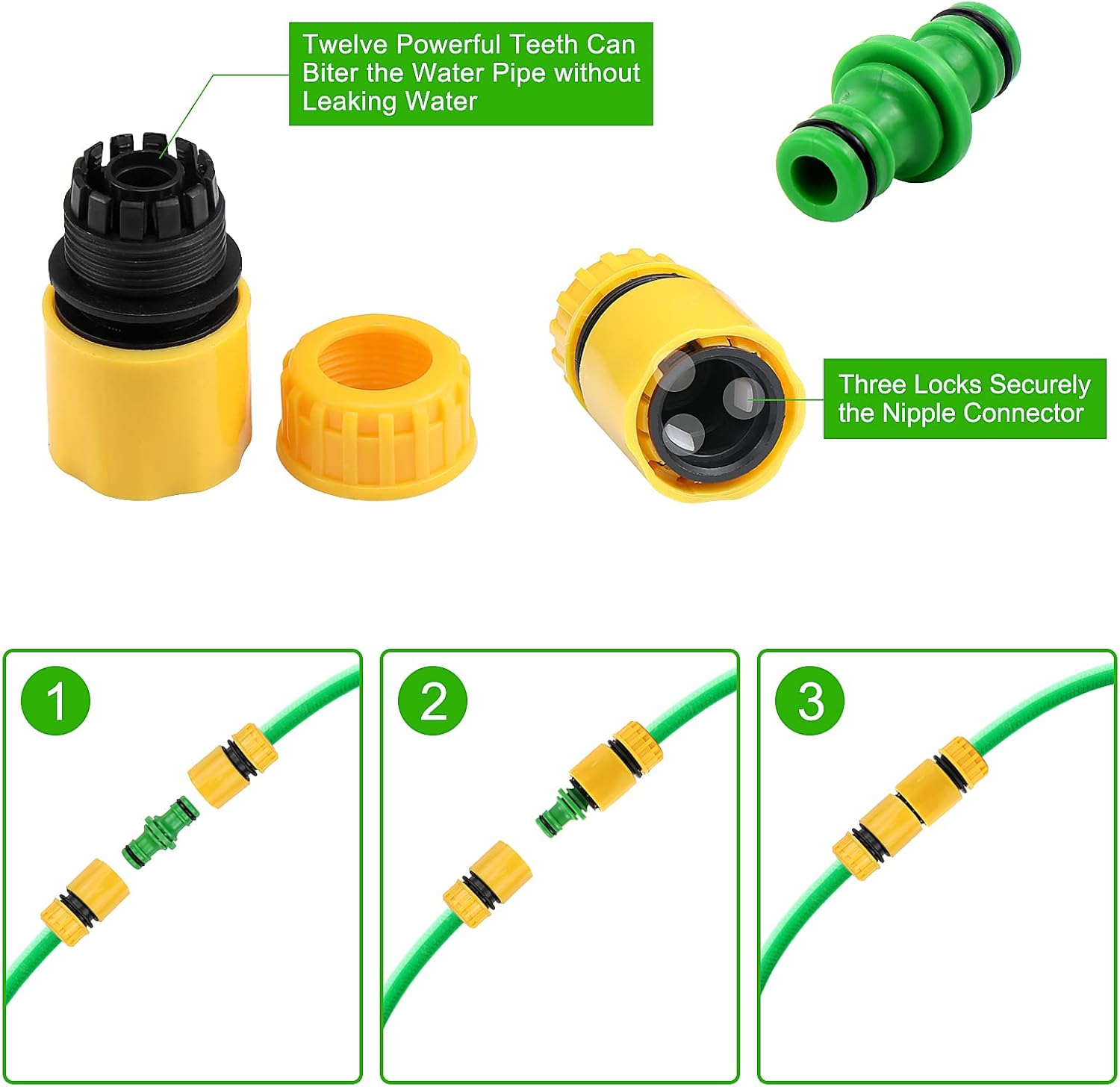 Twelve Powerful Teeth Can Biter the Water Pipe without Leaking Water

Three Locks Securely the Nipple Connector

1

2

3