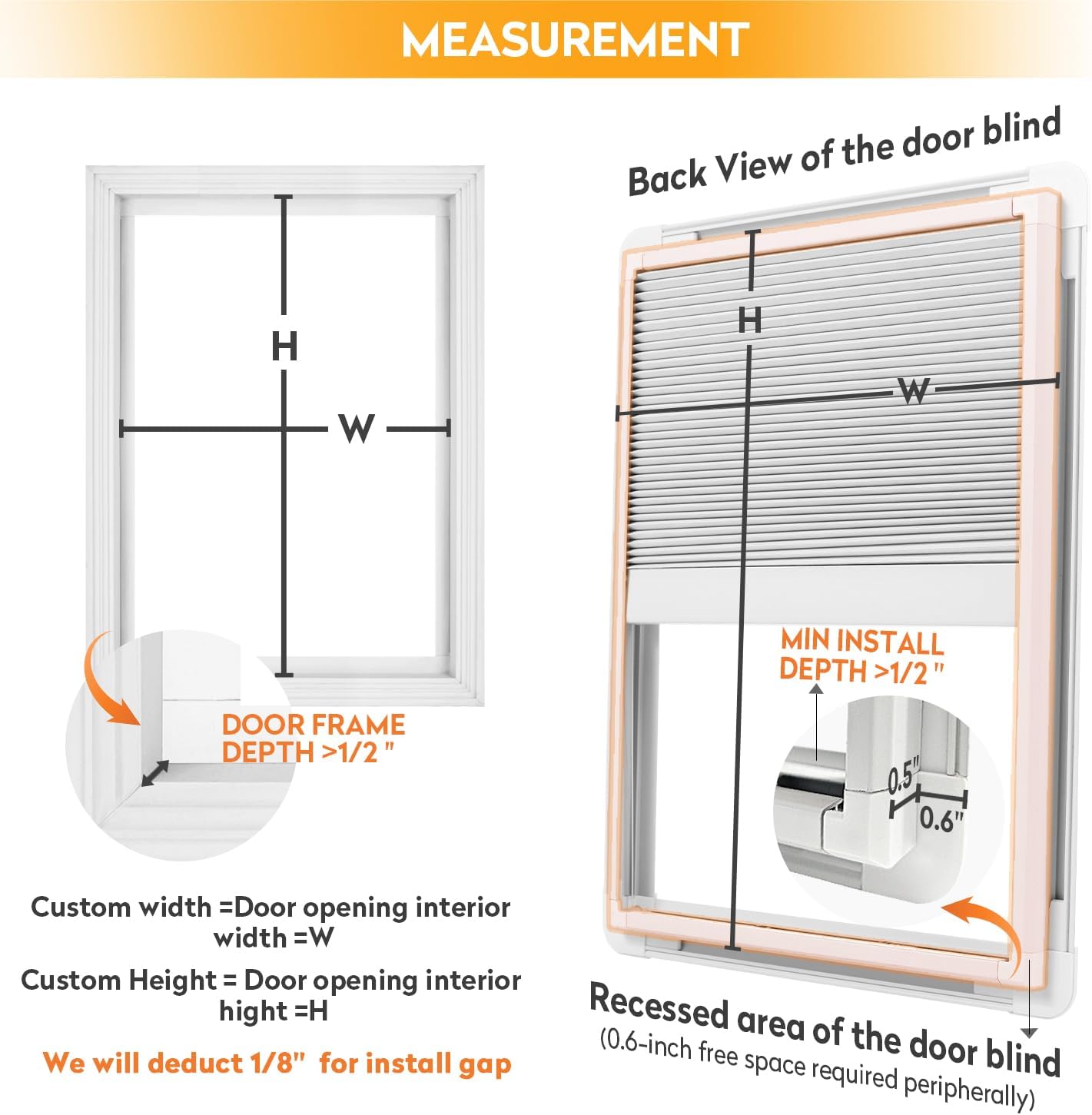 MEASUREMENT

H

W

DOOR FRAME DEPTH >1/2 "

Custom width =Door opening interior width =W

Custom Height = Door opening interior hight =H

We will deduct 1/8" for install gap

Back View of the door blind

H

W

MIN INSTALL DEPTH >1/2 "

0.5"

0.6"

Recessed area of the door blind
(0.6-inch free space required peripherally)