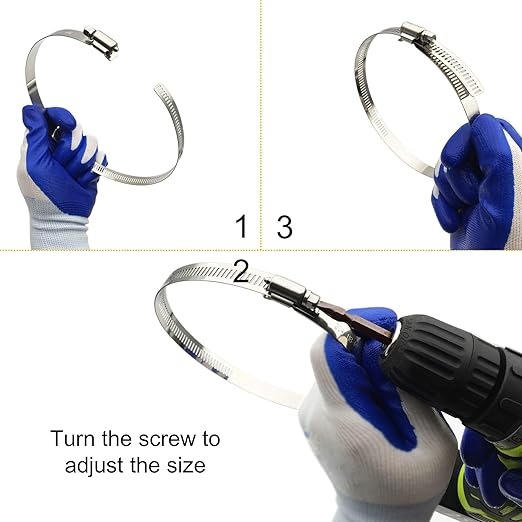 1

3

2

Turn the screw to adjust the size