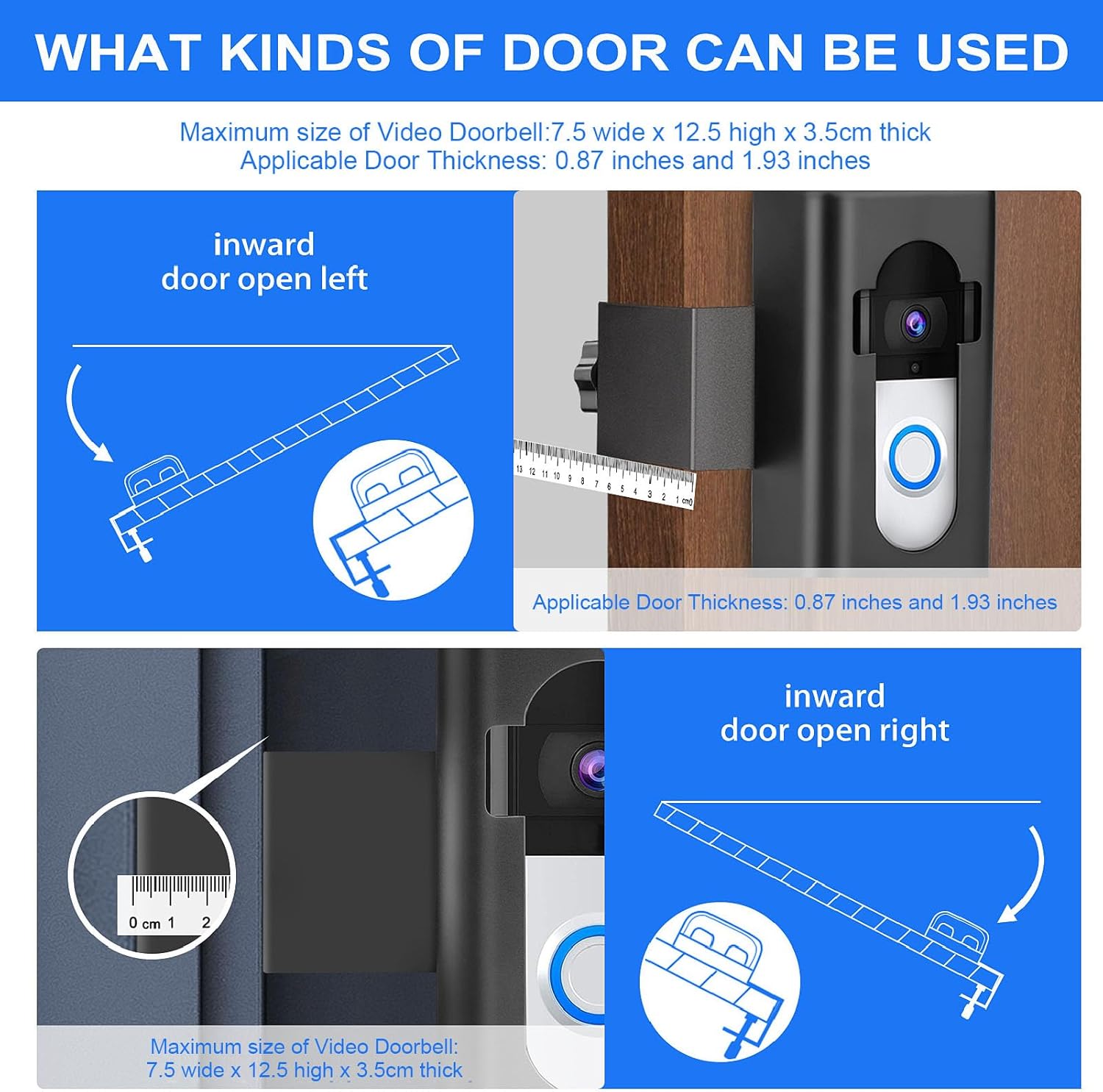 WHAT KINDS OF DOOR CAN BE USED

Maximum size of Video Doorbell:7.5 wide x 12.5 high x 3.5cm thick
Applicable Door Thickness: 0.87 inches and 1.93 inches

inward
door open left

13 12 11 10 9 8 7 6 5 4 3 2 1 cm0

Applicable Door Thickness: 0.87 inches and 1.93 inches

0 cm 1 2

Maximum size of Video Doorbell:
7.5 wide x 12.5 high x 3.5cm thick

inward
door open right