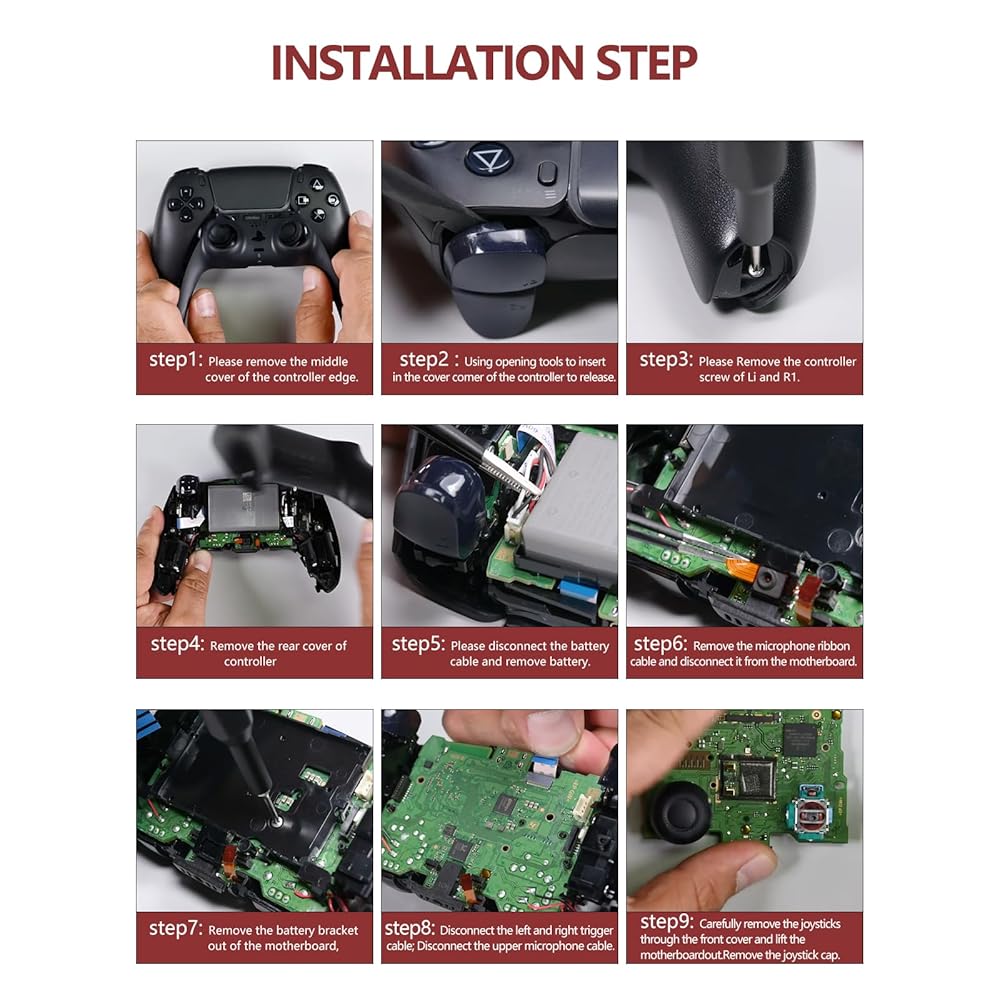 INSTALLATION STEP

step1: Please remove the middle cover of the controller edge.

step2: Using opening tools to insert in the cover corner of the controller to release.

step3: Please Remove the controller screw of Li and R1.

step4: Remove the rear cover of controller

step5: Please disconnect the battery cable and remove battery.

step6: Remove the microphone ribbon cable and disconnect it from the motherboard.

step7: Remove the battery bracket out of the motherboard,

step8: Disconnect the left and right trigger cable; Disconnect the upper microphone cable.

step9: Carefully remove the joysticks through the front cover and lift the motherboardout.Remove the joystick cap.