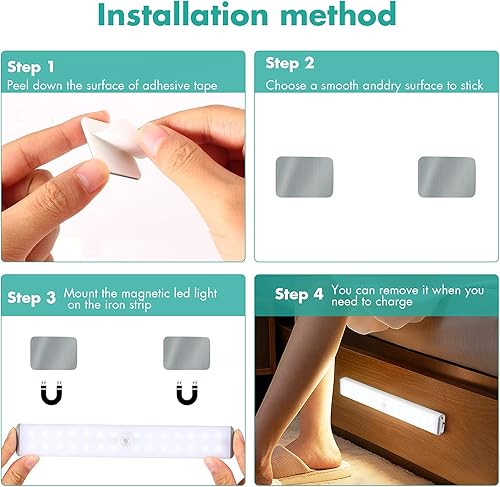 Installation method

Step 1
Peel down the surface of adhesive tape

Step 2
Choose a smooth anddry surface to stick

Step 3 Mount the magnetic led light on the iron strip

Step 4 You can remove it when you need to charge