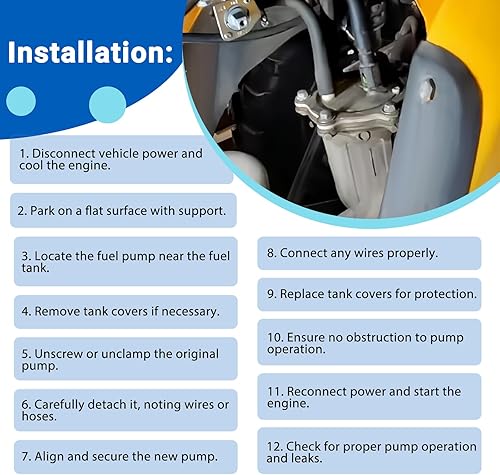 Installation:

1. Disconnect vehicle power and cool the engine.

2. Park on a flat surface with support.

3. Locate the fuel pump near the fuel tank.

4. Remove tank covers if necessary.

5. Unscrew or unclamp the original pump.

6. Carefully detach it, noting wires or hoses.

7. Align and secure the new pump.

8. Connect any wires properly.

9. Replace tank covers for protection.

10. Ensure no obstruction to pump operation.

11. Reconnect power and start the engine.

12. Check for proper pump operation and leaks.