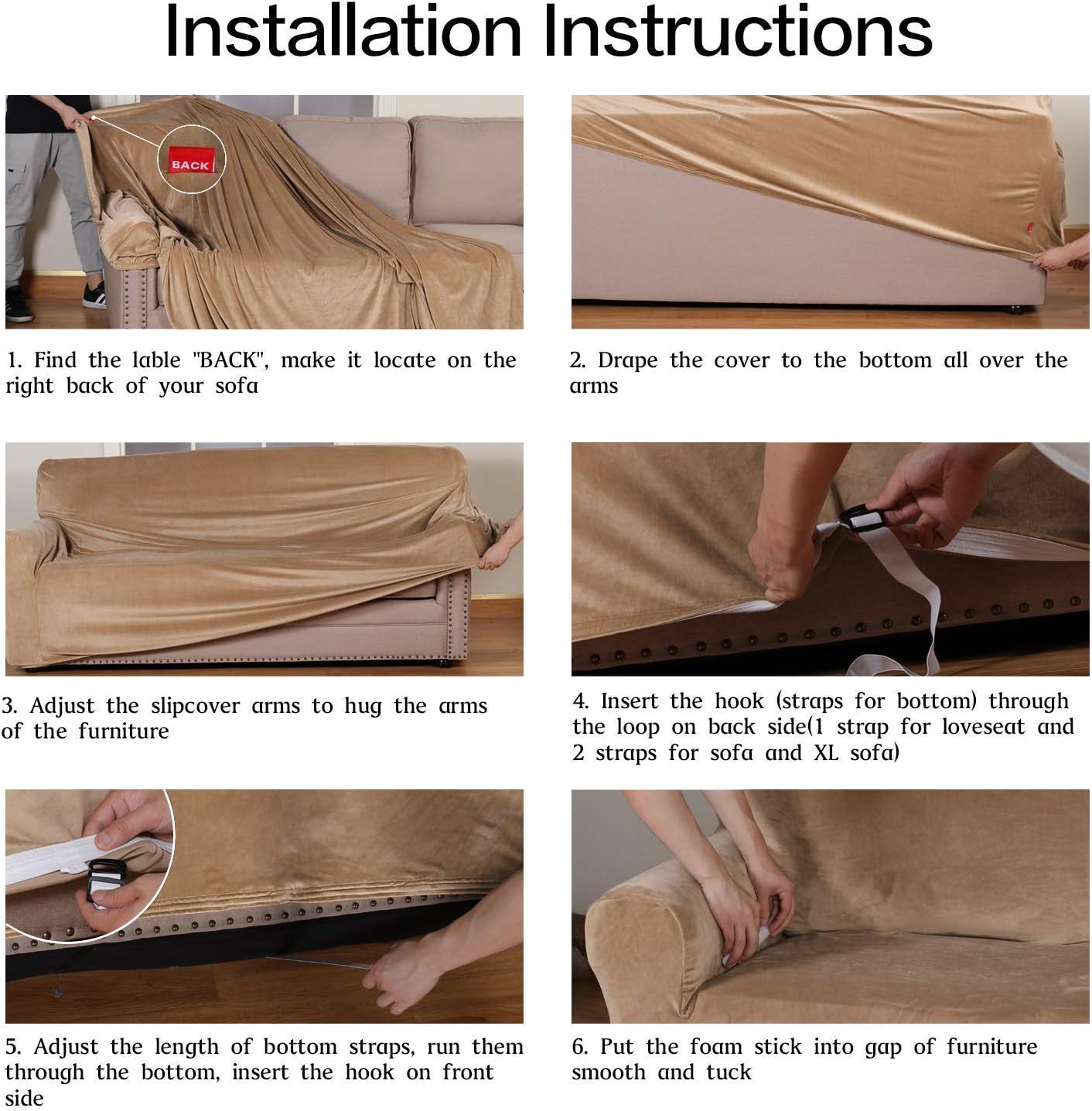 Installation Instructions

BACK

1. Find the lable "BACK", make it locate on the right back of your sofa

2. Drape the cover to the bottom all over the arms

3. Adjust the slipcover arms to hug the arms of the furniture

4. Insert the hook (straps for bottom) through the loop on back side(1 strap for loveseat and 2 straps for sofa and XL sofa)

5. Adjust the length of bottom straps, run them through the bottom, insert the hook on front side

6. Put the foam stick into gap of furniture smooth and tuck