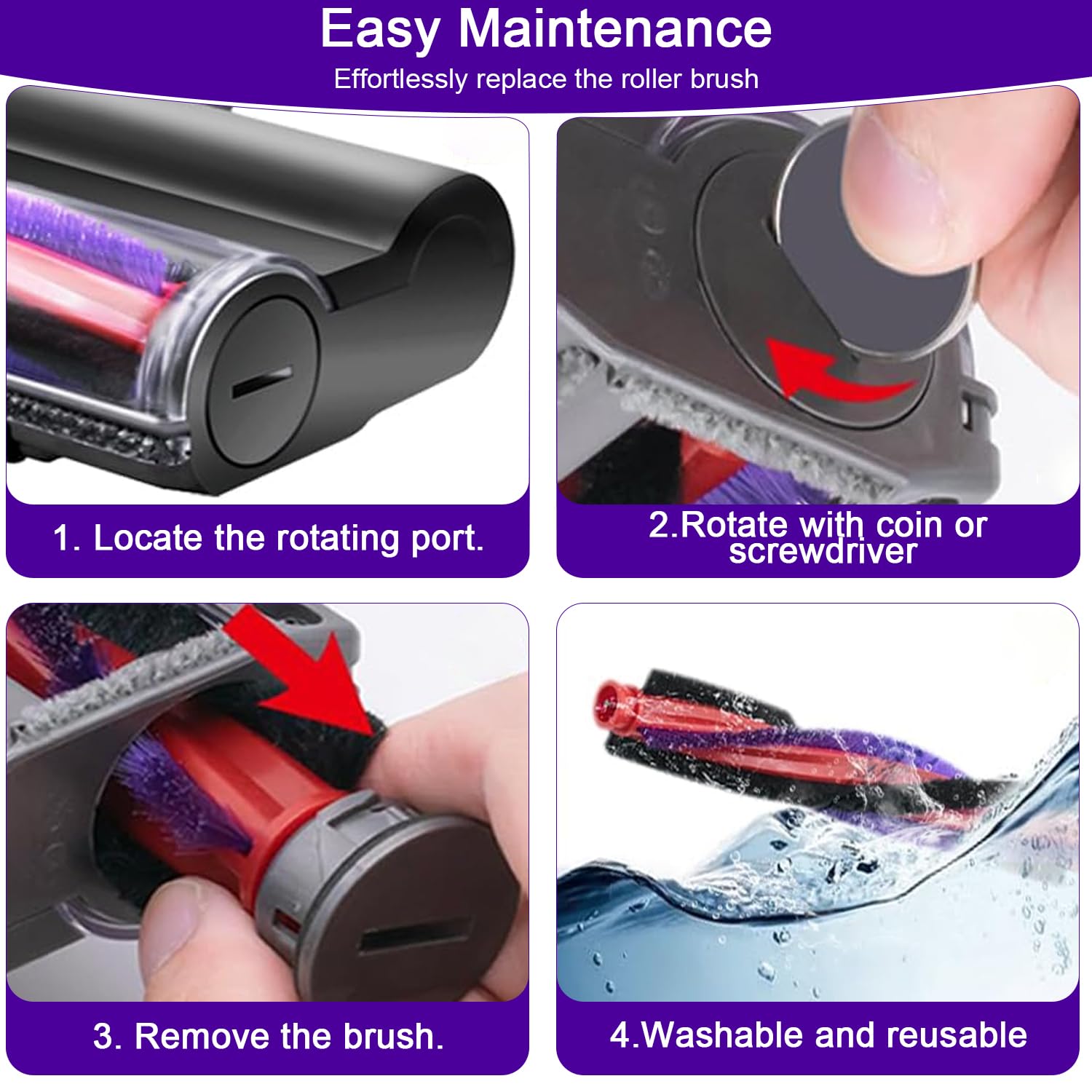 Easy Maintenance

Effortlessly replace the roller brush

1. Locate the rotating port.

2.Rotate with coin or screwdriver

3. Remove the brush.

4.Washable and reusable