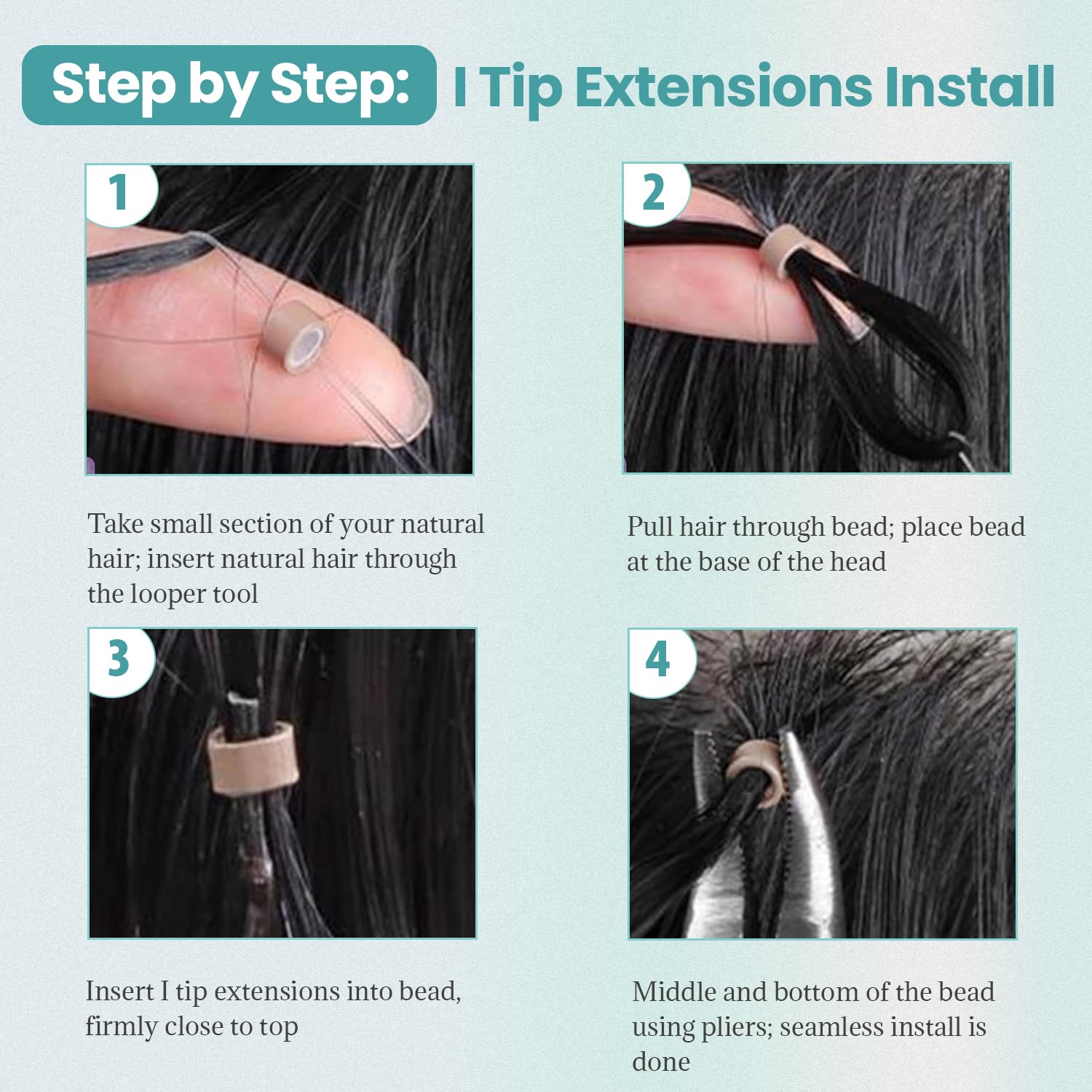 Step by Step: I Tip Extensions Install

1

Take small section of your natural hair; insert natural hair through the looper tool

2

Pull hair through bead; place bead at the base of the head

3

Insert I tip extensions into bead, firmly close to top

4

Middle and bottom of the bead using pliers; seamless install is done