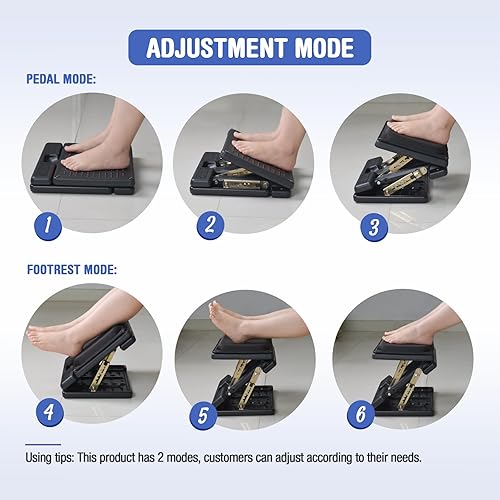 ADJUSTMENT MODE

PEDAL MODE:

1

2

3

FOOTREST MODE:

4

5

6

Using tips: This product has 2 modes, customers can adjust according to their needs.