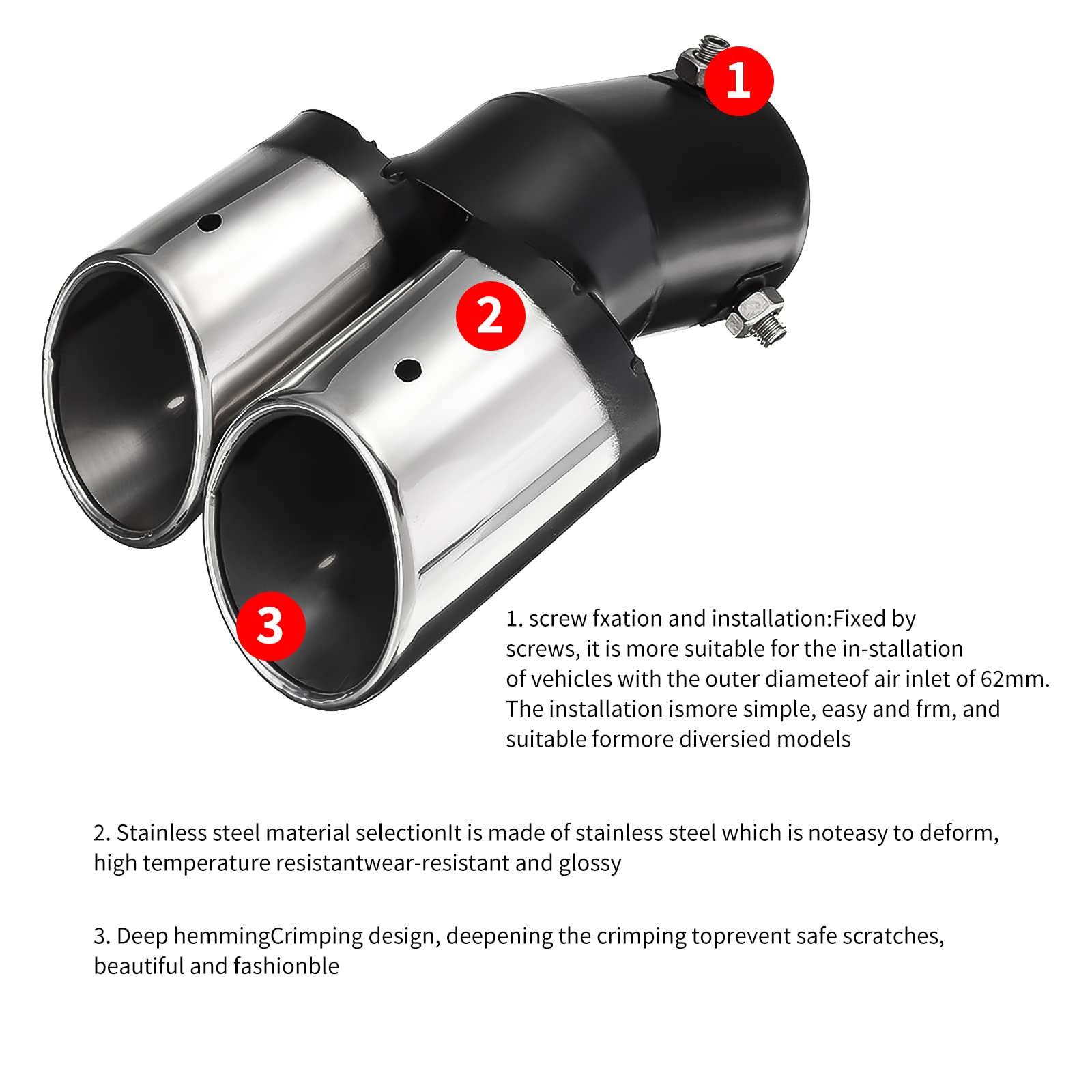 1

2

3

1. screw fxation and installation:Fixed by screws, it is more suitable for the in-stallation of vehicles with the outer diameteof air inlet of 62mm. The installation ismore simple, easy and frm, and suitable formore diversied models

2. Stainless steel material selectionIt is made of stainless steel which is noteasy to deform, high temperature resistantwear-resistant and glossy

3. Deep hemmingCrimping design, deepening the crimping toprevent safe scratches, beautiful and fashionble