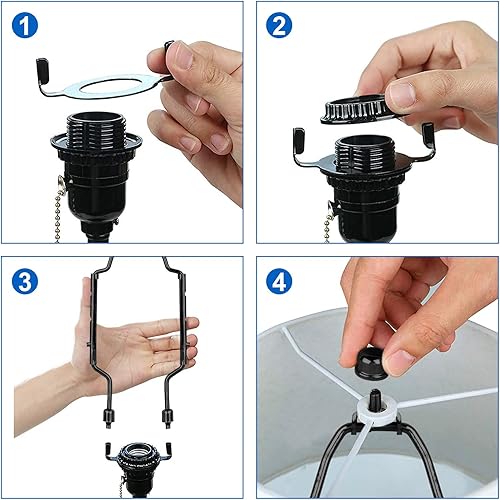 1
2
3
4