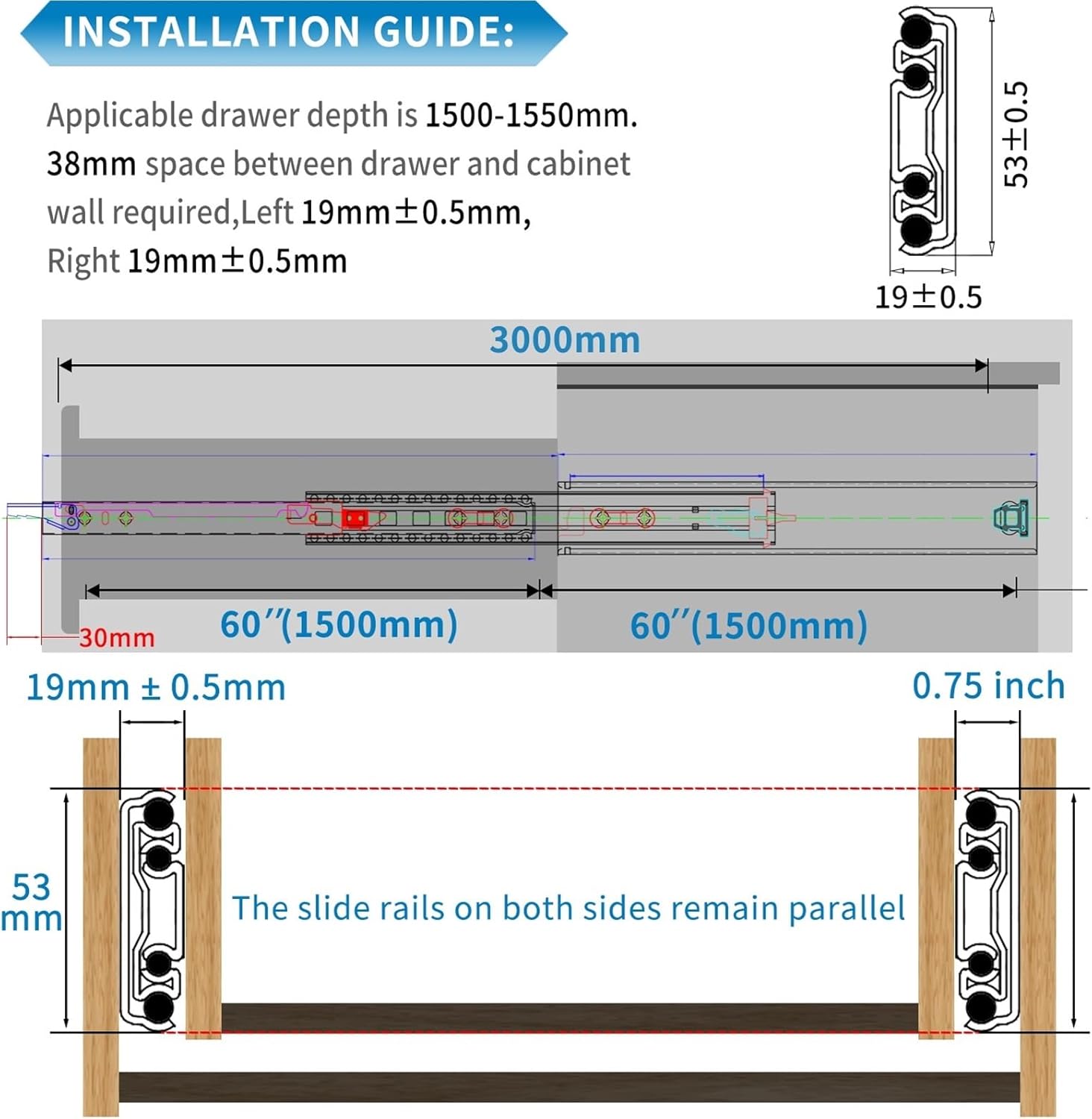 INSTALLATION GUIDE:

Applicable drawer depth is 1500-1550mm. 38mm space between drawer and cabinet wall required,Left 19mm±0.5mm, Right 19mm±0.5mm

53±0.5

19±0.5

3000mm

30mm

60″(1500mm)

60″(1500mm)

19mm ± 0.5mm

0.75 inch

53 mm

The slide rails on both sides remain parallel