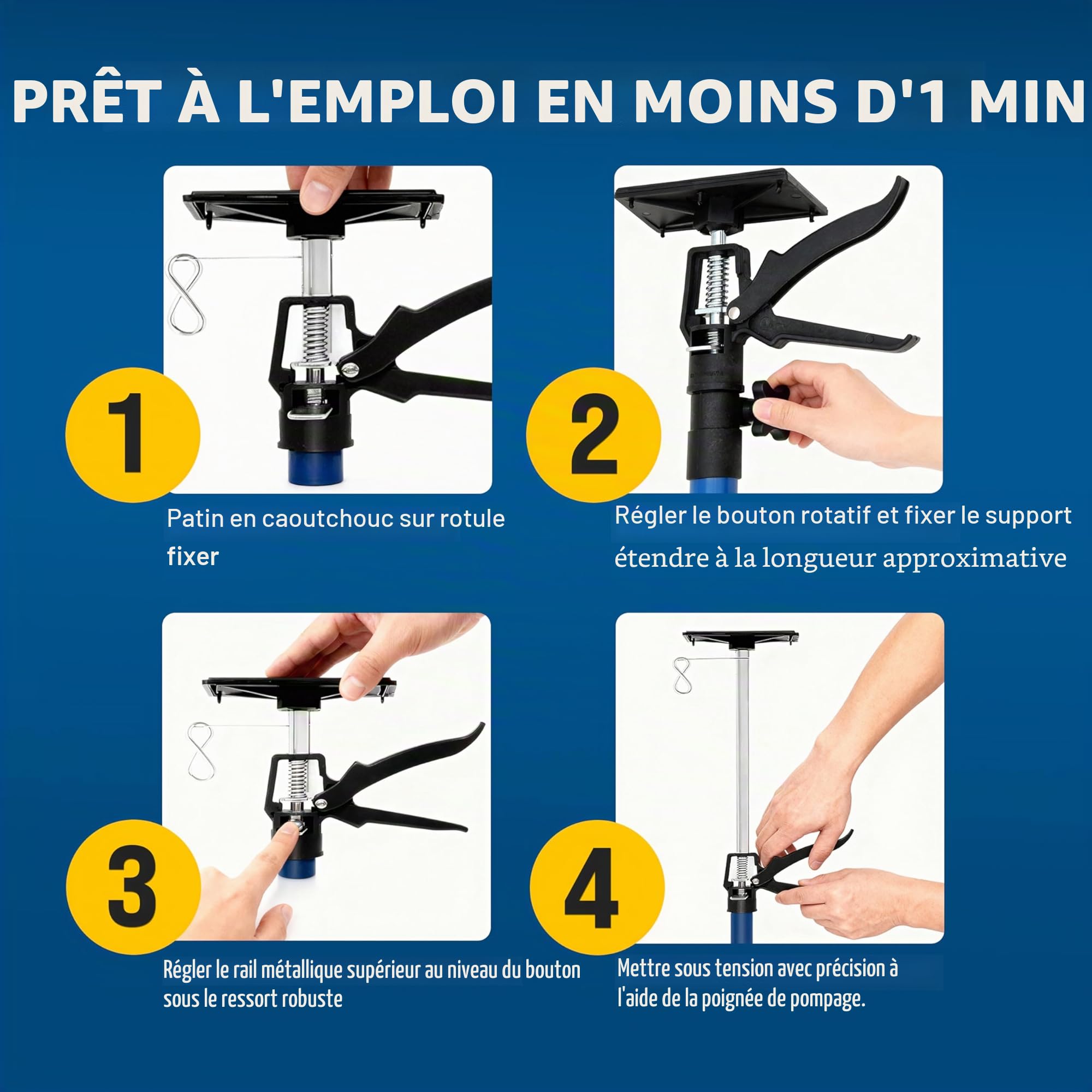 PRÊT À L'EMPLOI EN MOINS D'1 MIN

1

Patin en caoutchouc sur rotule fixer

2

Régler le bouton rotatif et fixer le support étendre à la longueur approximative

3

Régler le rail métallique supérieur au niveau du bouton sous le ressort robuste

4

Mettre sous tension avec précision à l'aide de la poignée de pompage.