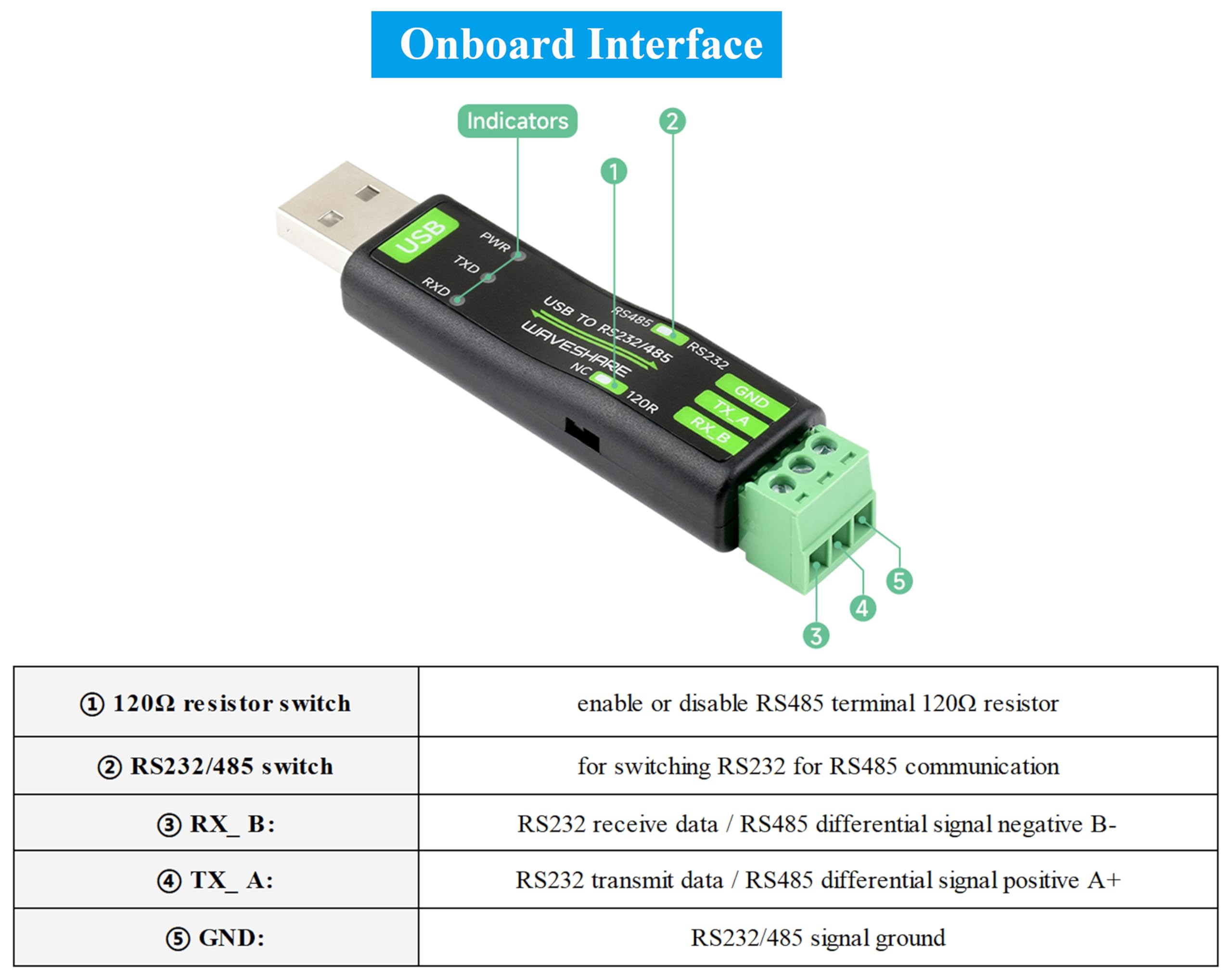 Onboard Interface

Indicators

2

1

USB

PWR

TXD

RXD

USB TO RS232/485

WAVESHARE

RS485

RS232

NC

120R

GND

TX_A

RX_B

5

4

3

| ① 120Ω resistor switch | enable or disable RS485 terminal 120Ω resistor |
|---|---|
| ② RS232/485 switch | for switching RS232 for RS485 communication |
| ③ RX_ B: | RS232 receive data / RS485 differential signal negative B- |
| ④ TX_ A: | RS232 transmit data / RS485 differential signal positive A+ |
| ⑤ GND: | RS232/485 signal ground |