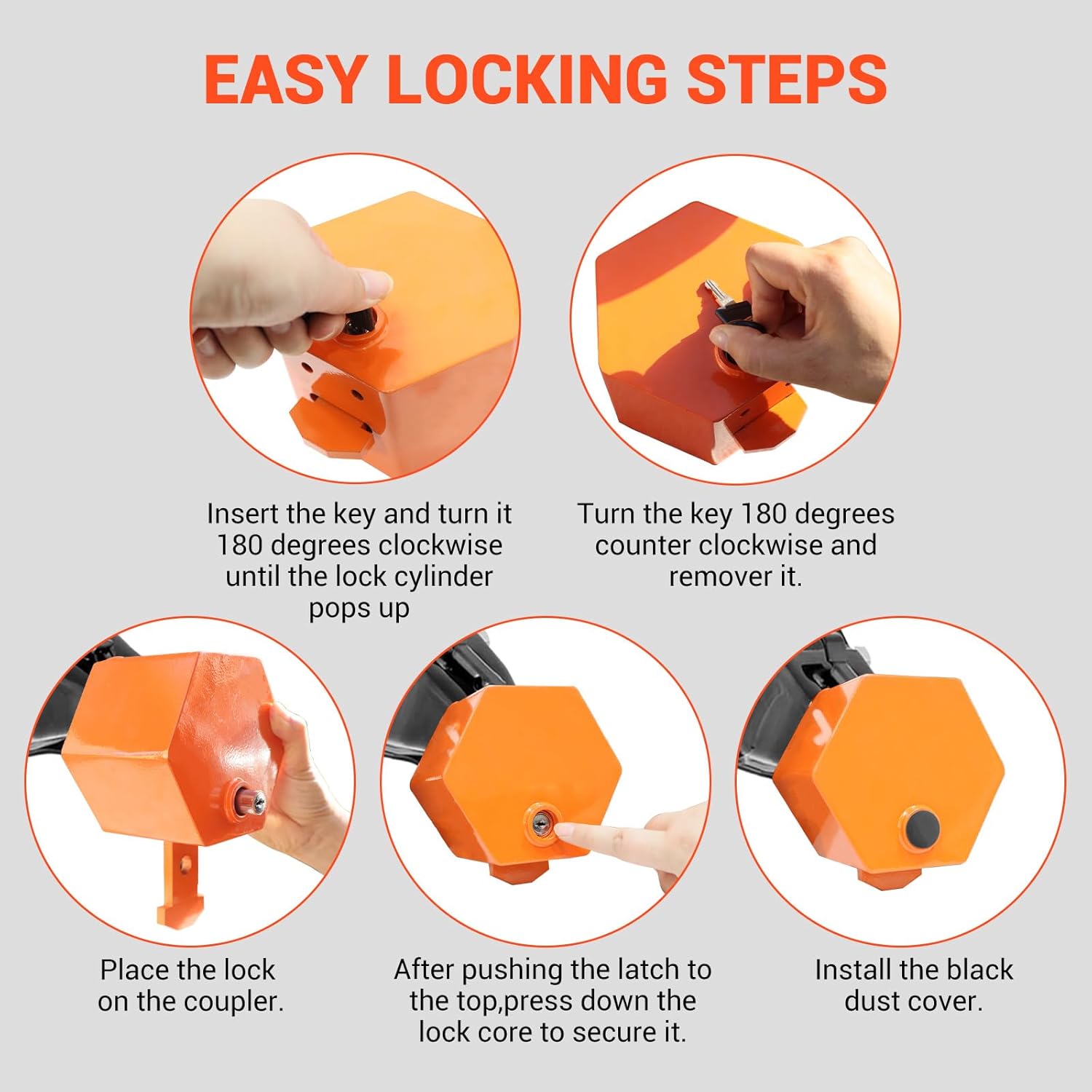 EASY LOCKING STEPS

Insert the key and turn it 180 degrees clockwise until the lock cylinder pops up

Turn the key 180 degrees counter clockwise and remover it.

Place the lock on the coupler.

After pushing the latch to the top,press down the lock core to secure it.

Install the black dust cover.