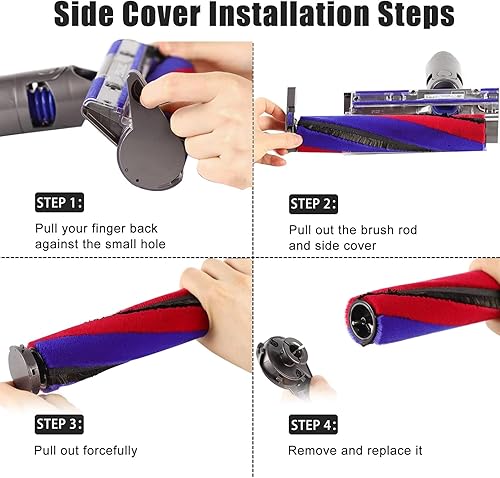 Side Cover Installation Steps

STEP 1:

Pull your finger back against the small hole

STEP 2:

Pull out the brush rod and side cover

STEP 3:

Pull out forcefully

STEP 4:

Remove and replace it