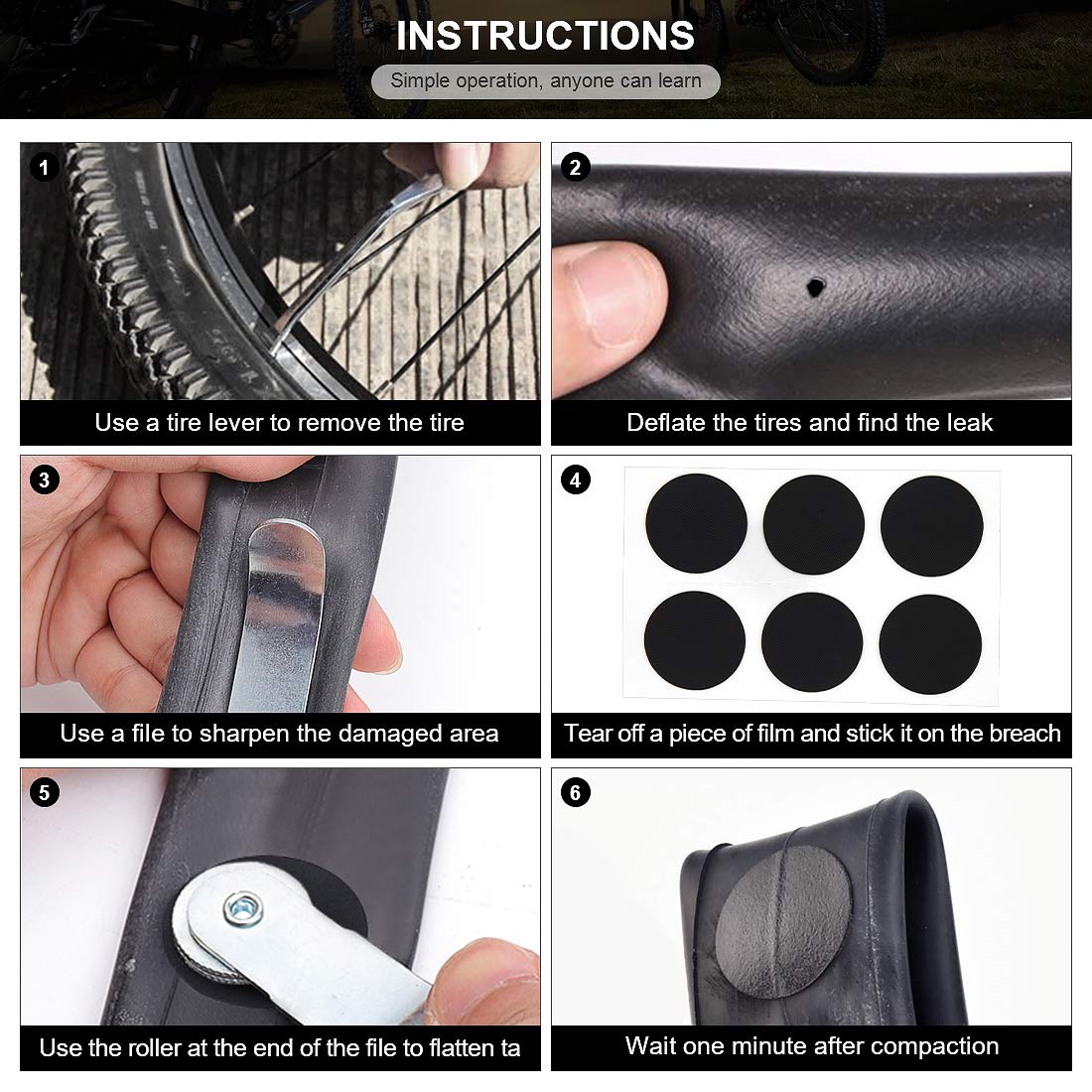 INSTRUCTIONS

Simple operation, anyone can learn

1

Use a tire lever to remove the tire

2

Deflate the tires and find the leak

3

Use a file to sharpen the damaged area

4

Tear off a piece of film and stick it on the breach

5

Use the roller at the end of the file to flatten ta

6

Wait one minute after compaction