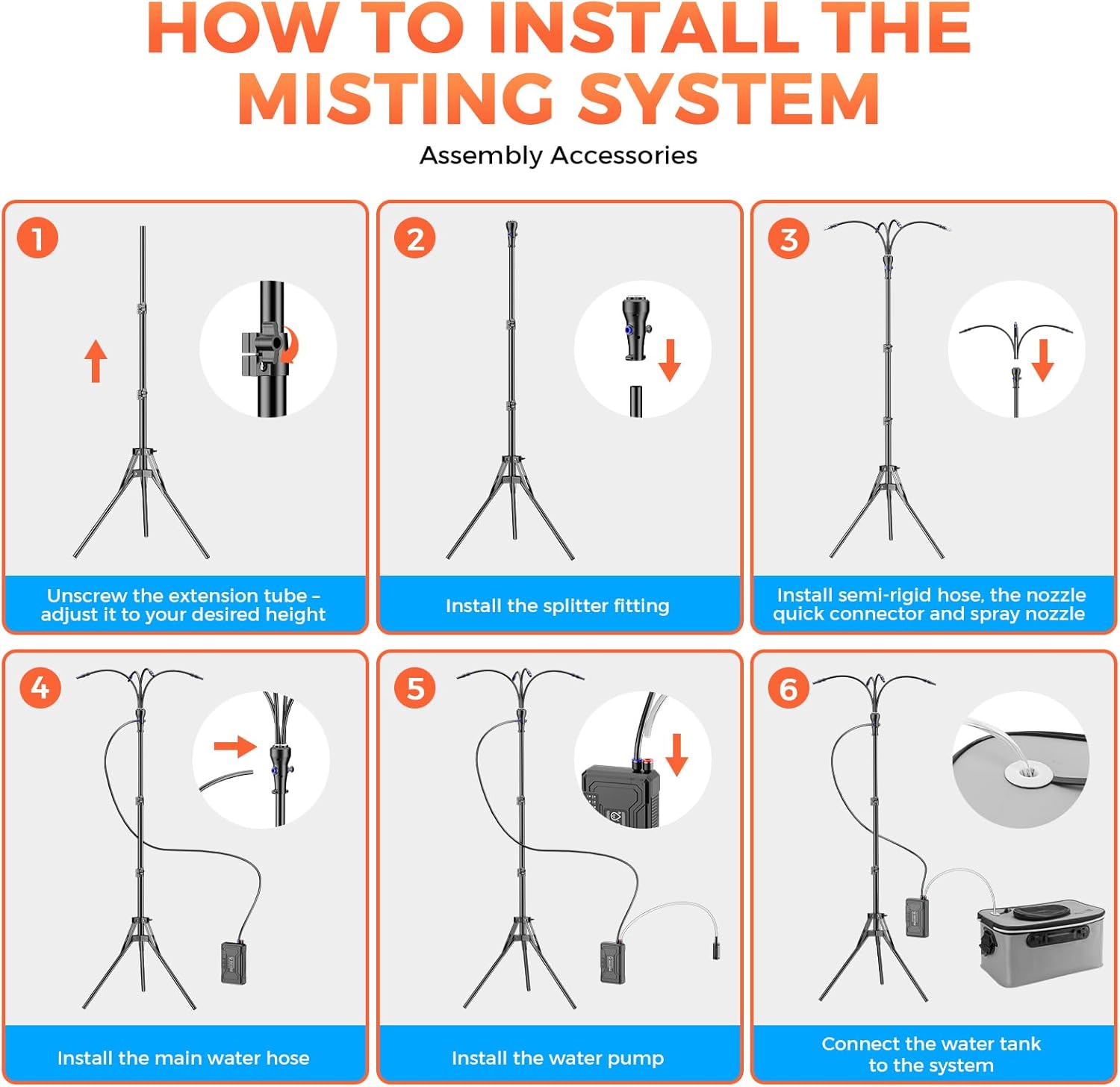 HOW TO INSTALL THE MISTING SYSTEM

Assembly Accessories

1

Unscrew the extension tube – adjust it to your desired height

2

Install the splitter fitting

3

Install semi-rigid hose, the nozzle quick connector and spray nozzle

4

Install the main water hose

5

Install the water pump

6

Connect the water tank to the system