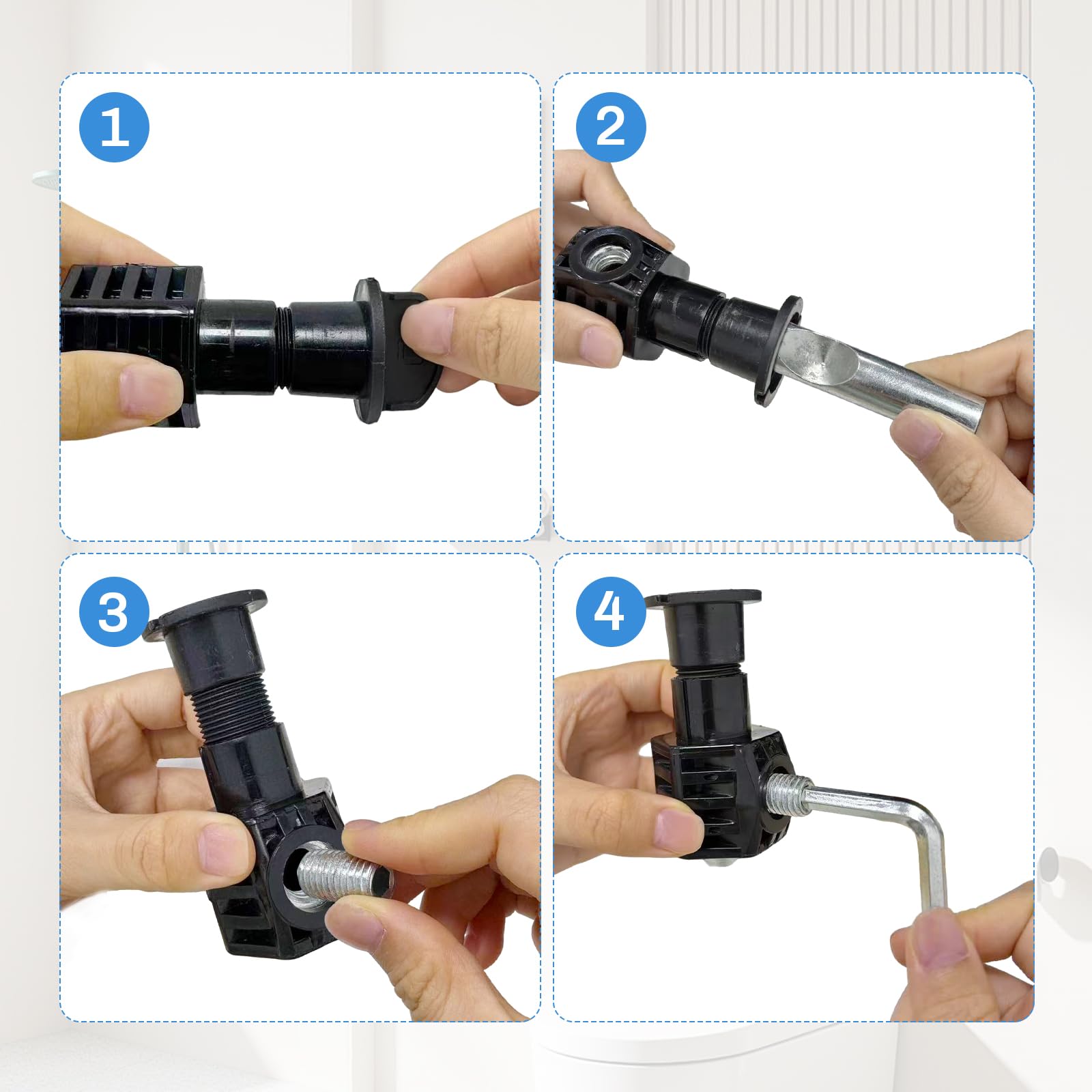 1

2

3

4