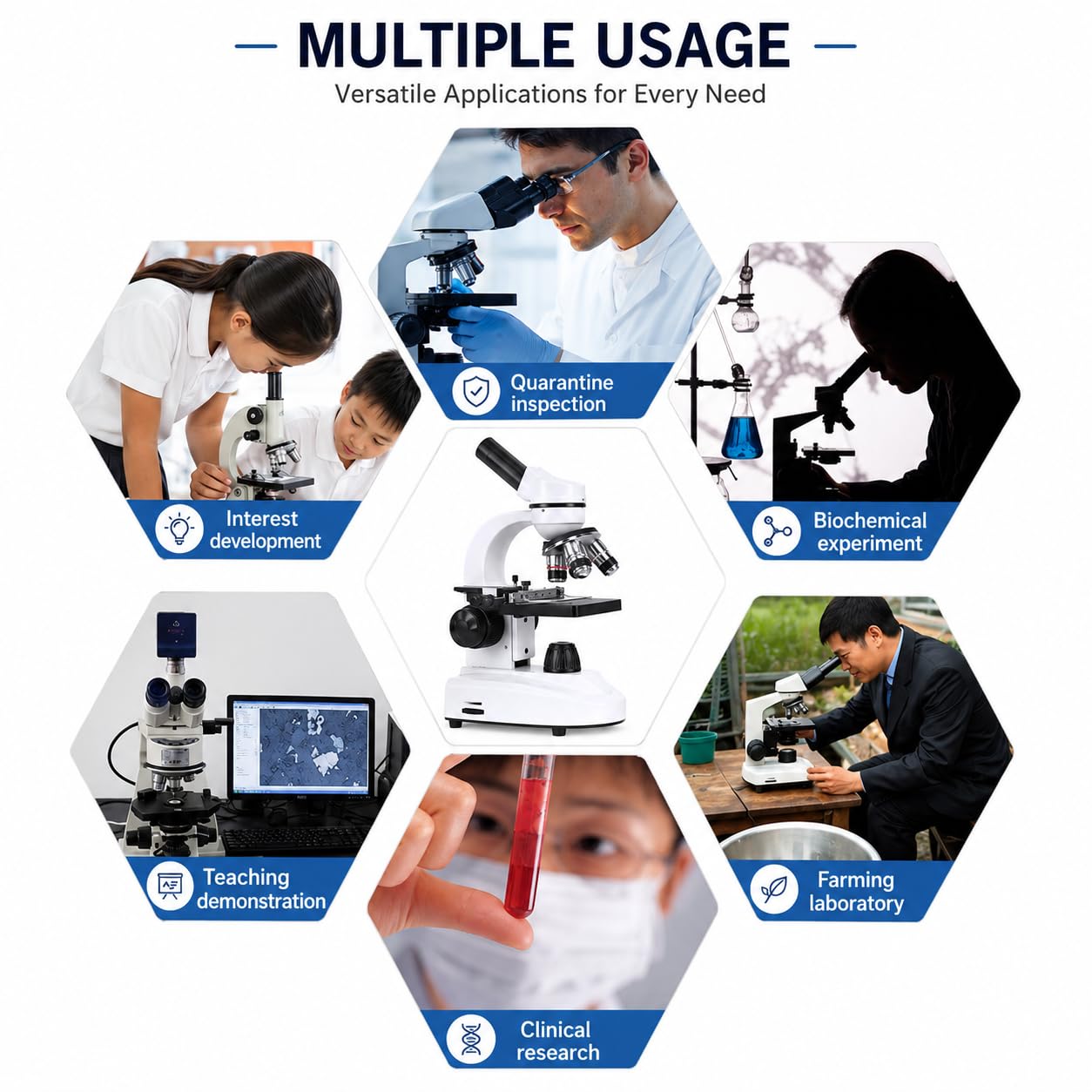 MULTIPLE USAGE
Versatile Applications for Every Need

Quarantine inspection

Interest development

Biochemical experiment

Teaching demonstration

Farming laboratory

Clinical research