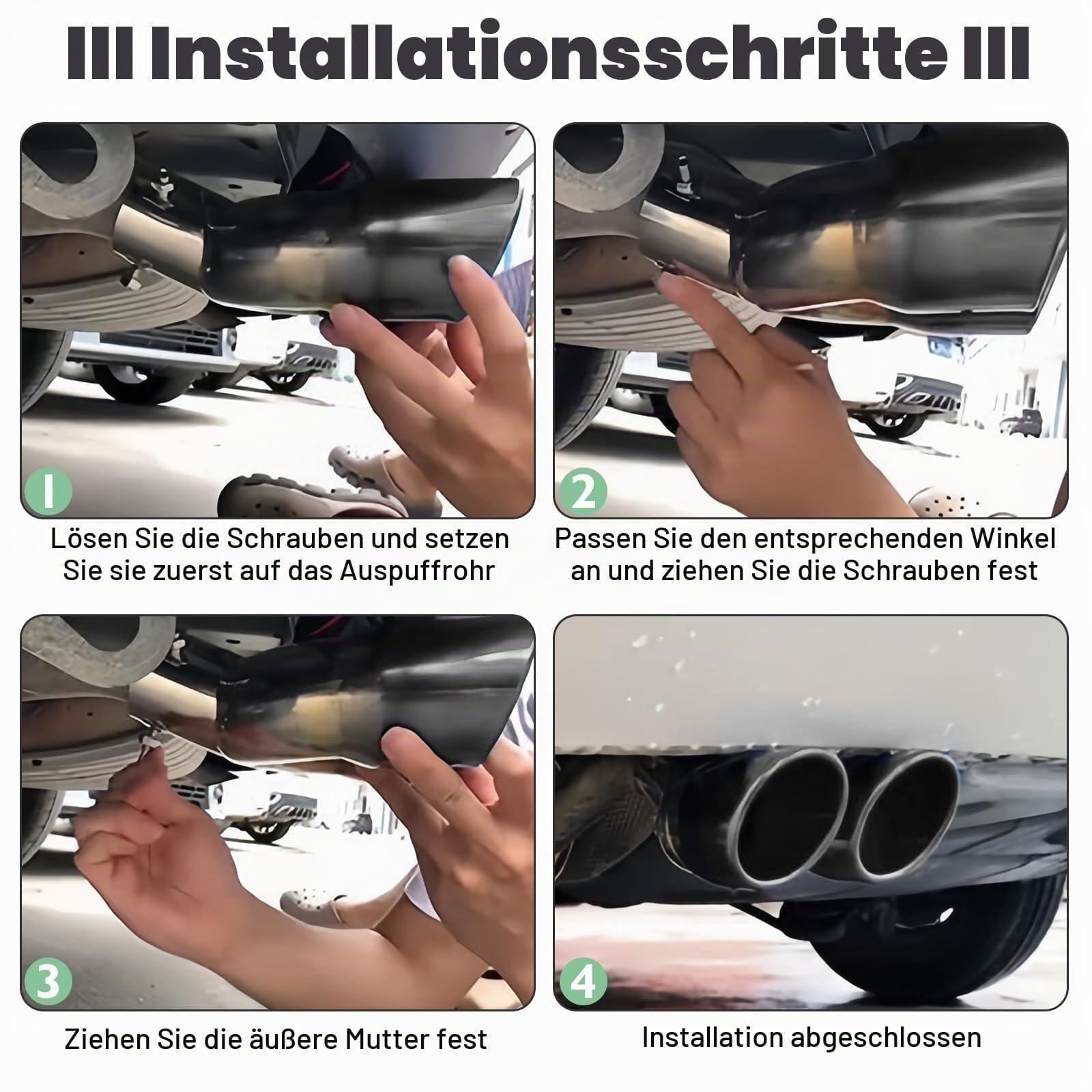 III Installationsschritte III

1

Lösen Sie die Schrauben und setzen Sie sie zuerst auf das Auspuffrohr

2

Passen Sie den entsprechenden Winkel an und ziehen Sie die Schrauben fest

3

Ziehen Sie die äußere Mutter fest

4

Installation abgeschlossen