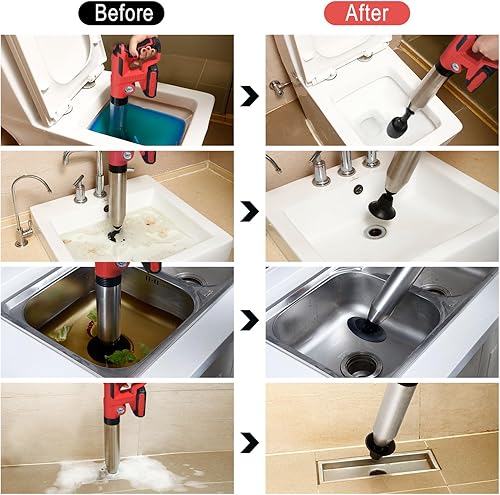 Before

After