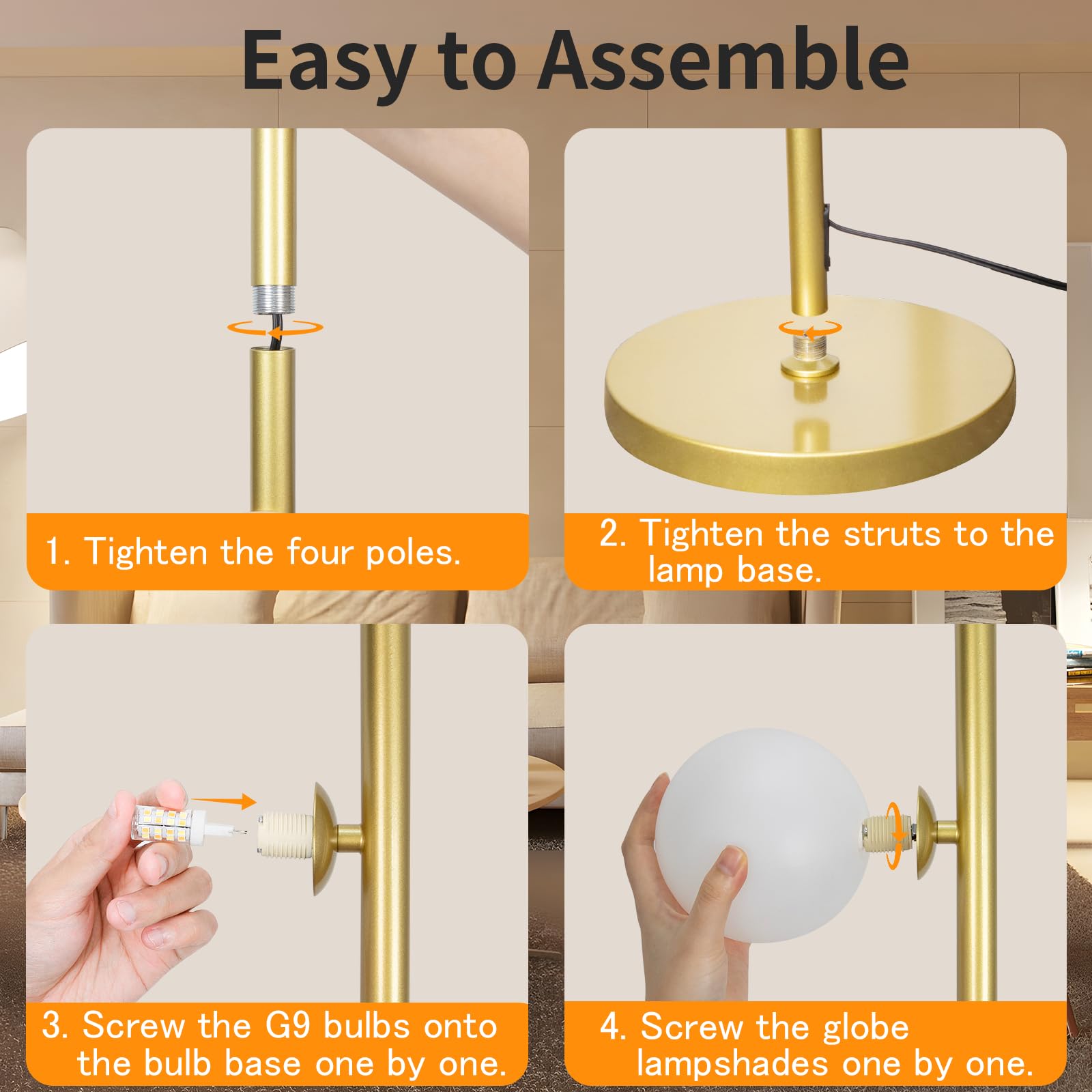 Easy to Assemble

1. Tighten the four poles.

2. Tighten the struts to the lamp base.

3. Screw the G9 bulbs onto the bulb base one by one.

4. Screw the globe lampshades one by one.