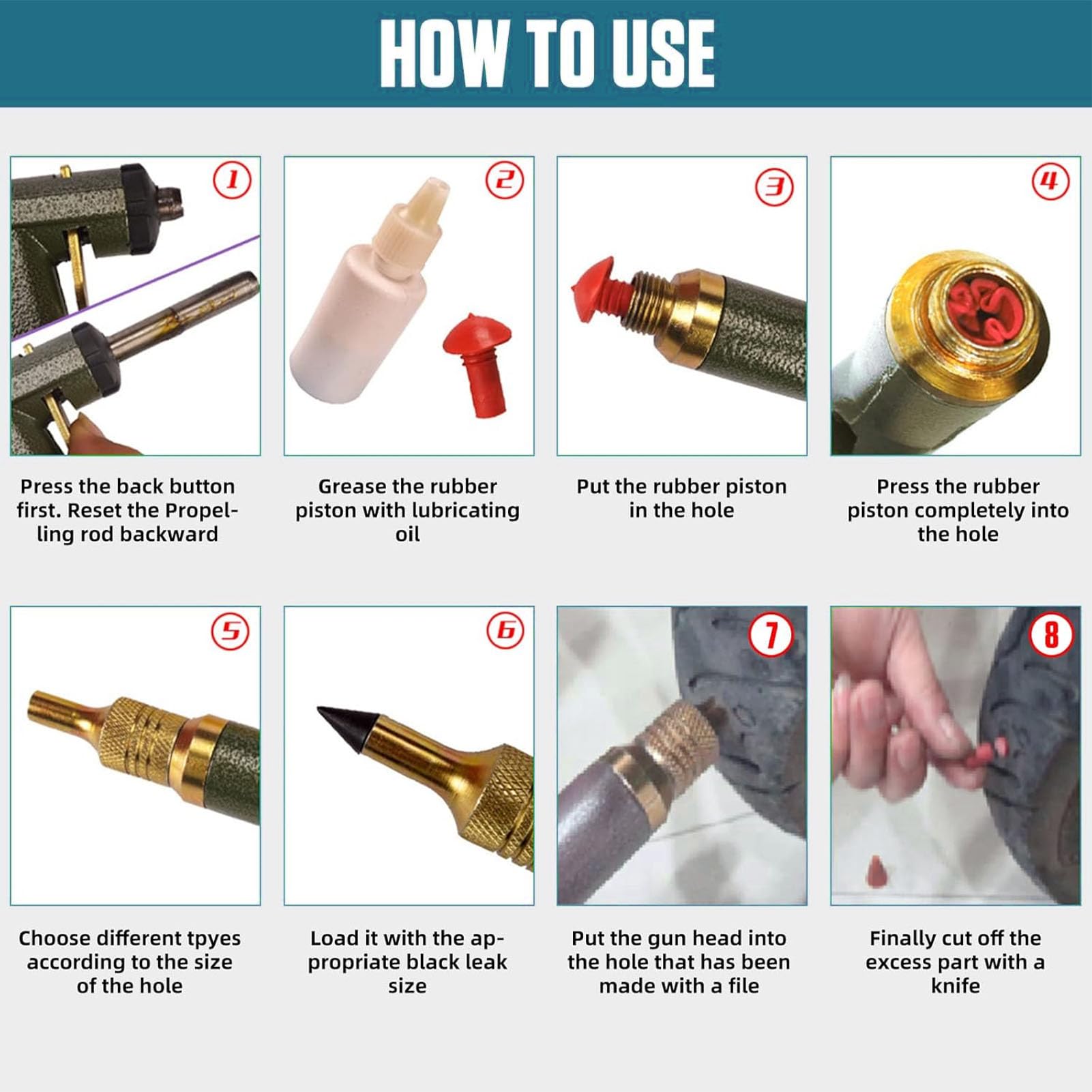 HOW TO USE

1
Press the back button first. Reset the Propelling rod backward

2
Grease the rubber piston with lubricating oil

3
Put the rubber piston in the hole

4
Press the rubber piston completely into the hole

5
Choose different tpyes according to the size of the hole

6
Load it with the appropriate black leak size

7
Put the gun head into the hole that has been made with a file

8
Finally cut off the excess part with a knife