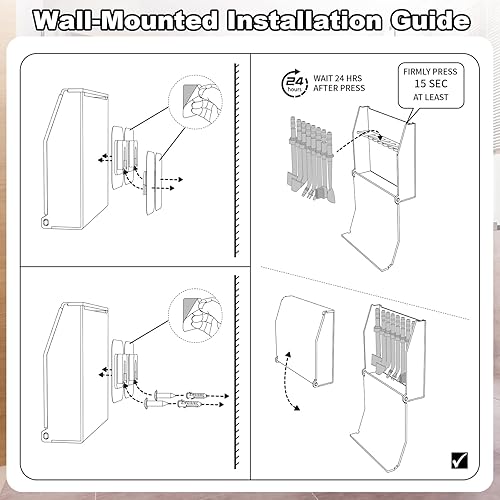 Wall-Mounted Installation Guide

24 hours

WAIT 24 HRS AFTER PRESS

FIRMLY PRESS 15 SEC AT LEAST