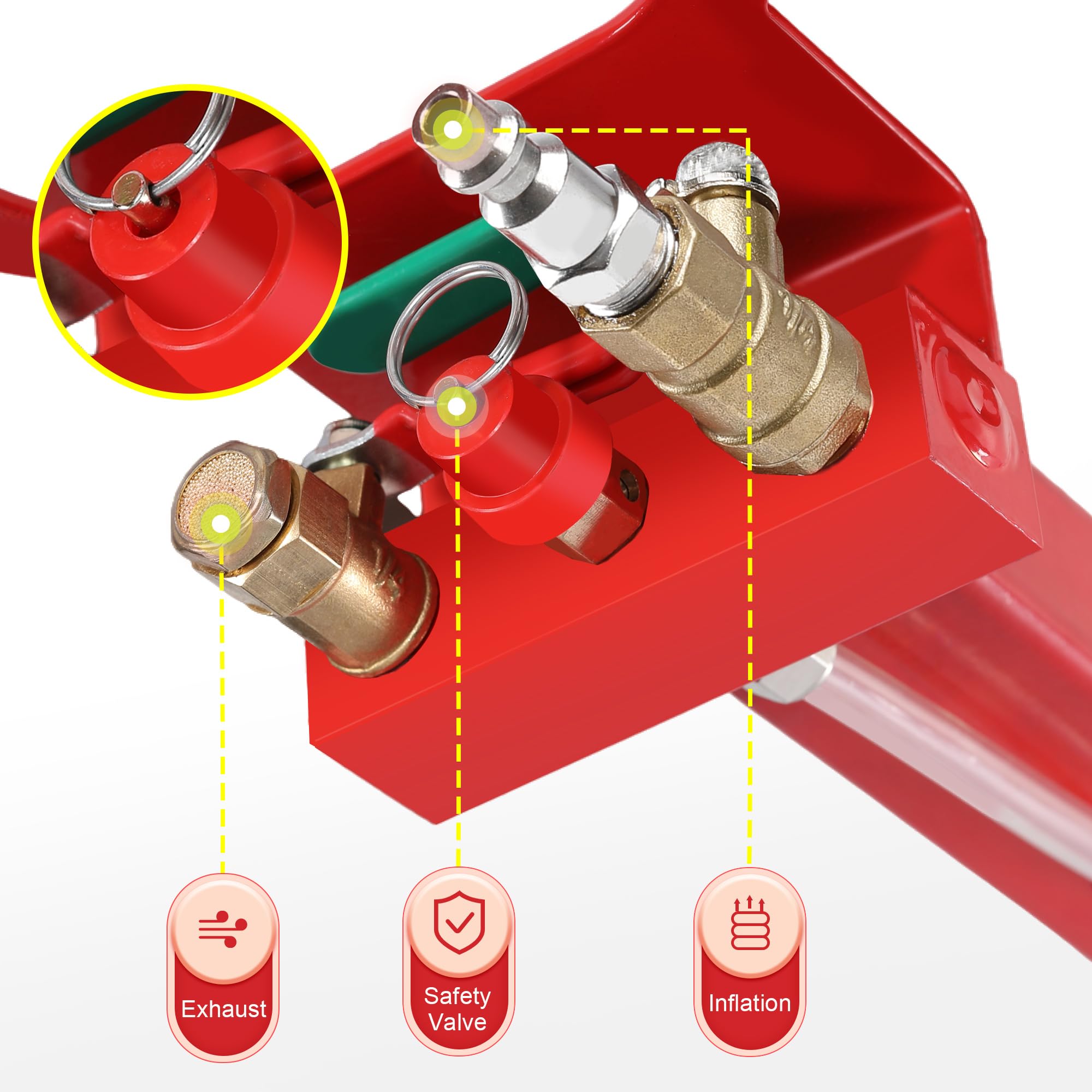 Exhaust

Safety Valve

Inflation