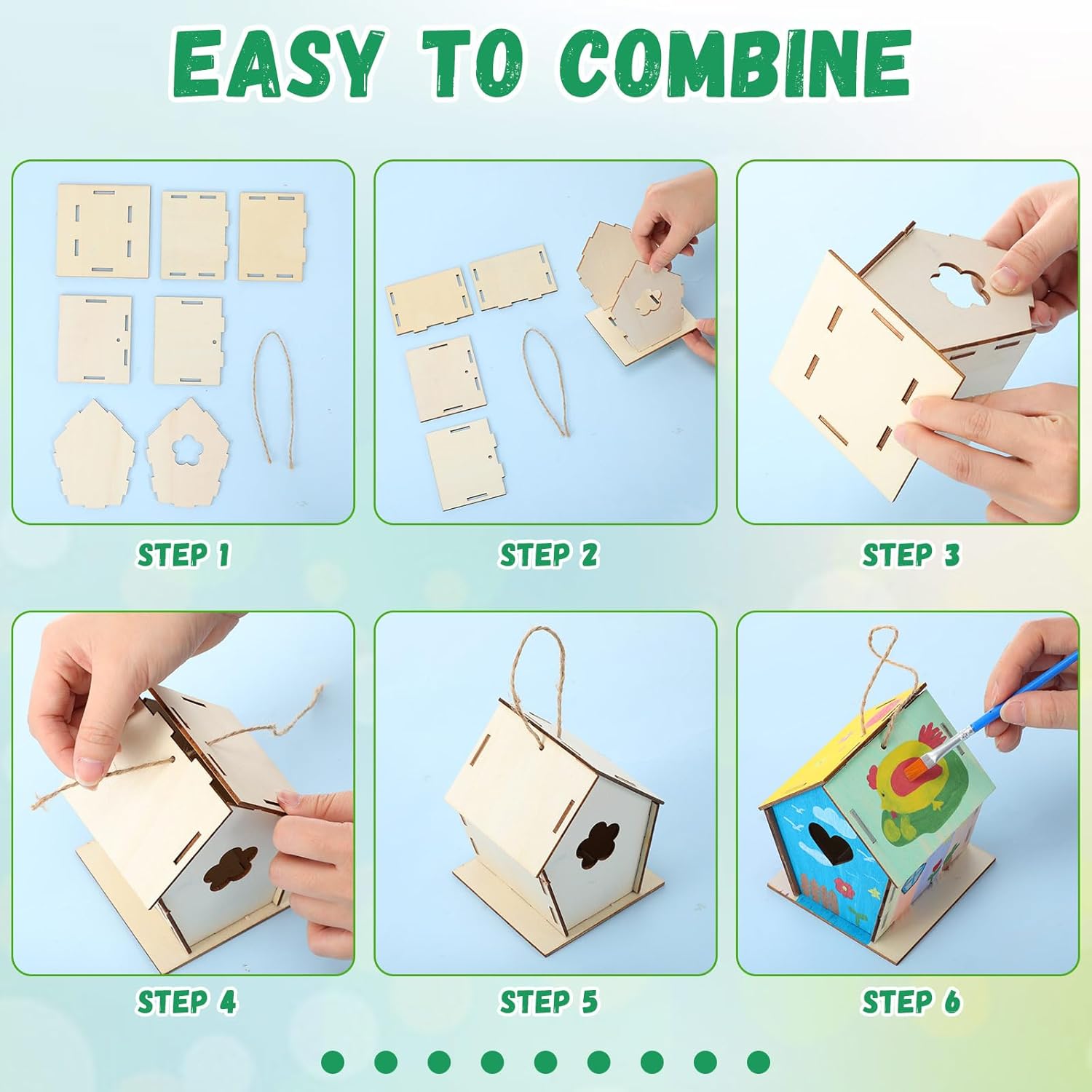 EASY TO COMBINE

STEP 1

STEP 2

STEP 3

STEP 4

STEP 5

STEP 6