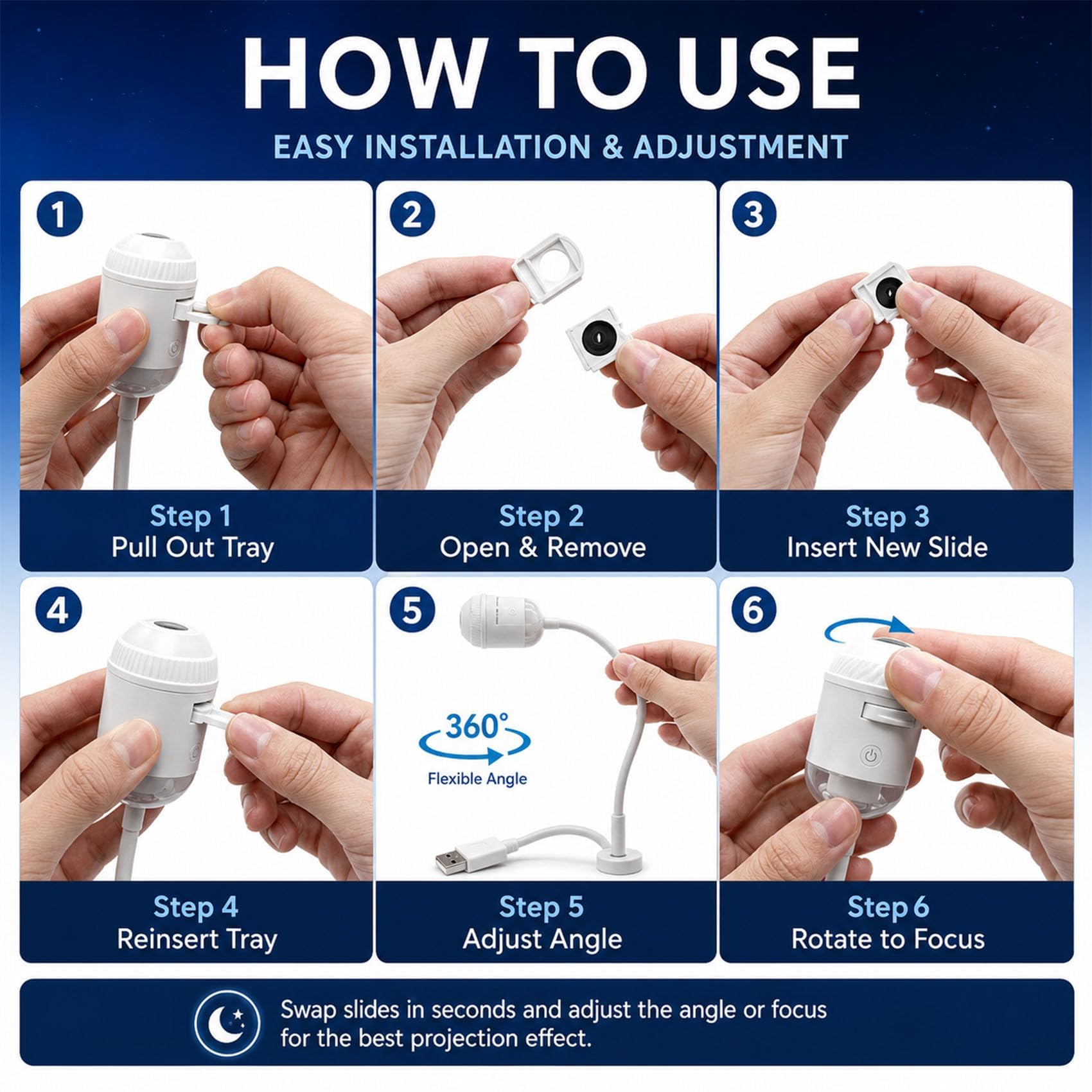 HOW TO USE

EASY INSTALLATION & ADJUSTMENT

1

Step 1
Pull Out Tray

2

Step 2
Open & Remove

3

Step 3
Insert New Slide

4

Step 4
Reinsert Tray

5

360°
Flexible Angle

Step 5
Adjust Angle

6

Step 6
Rotate to Focus

Swap slides in seconds and adjust the angle or focus for the best projection effect.