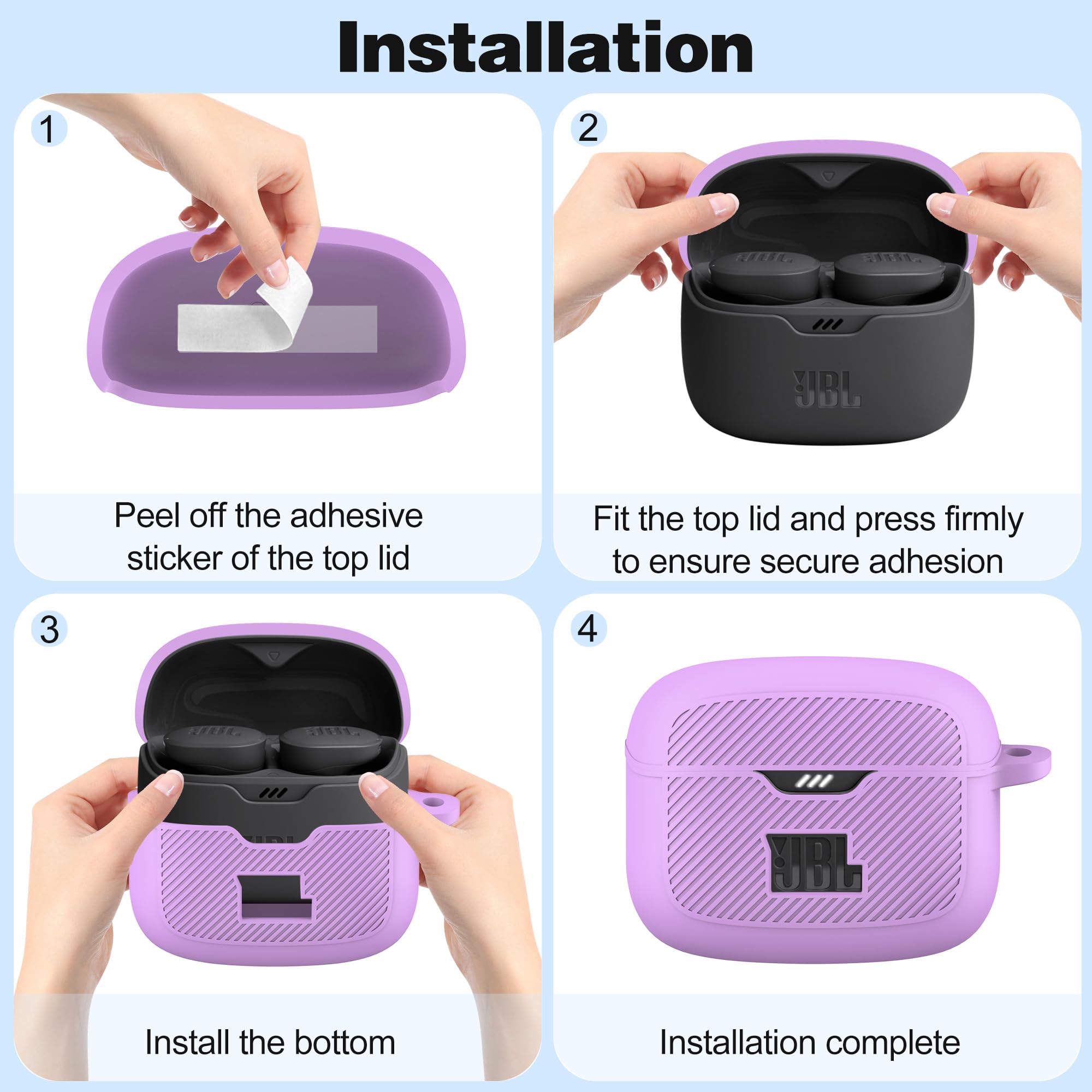 Installation

1

Peel off the adhesive sticker of the top lid

2

JBL

JBL

JBL

Fit the top lid and press firmly to ensure secure adhesion

3

JBL

JBL

Install the bottom

4

JBL

Installation complete