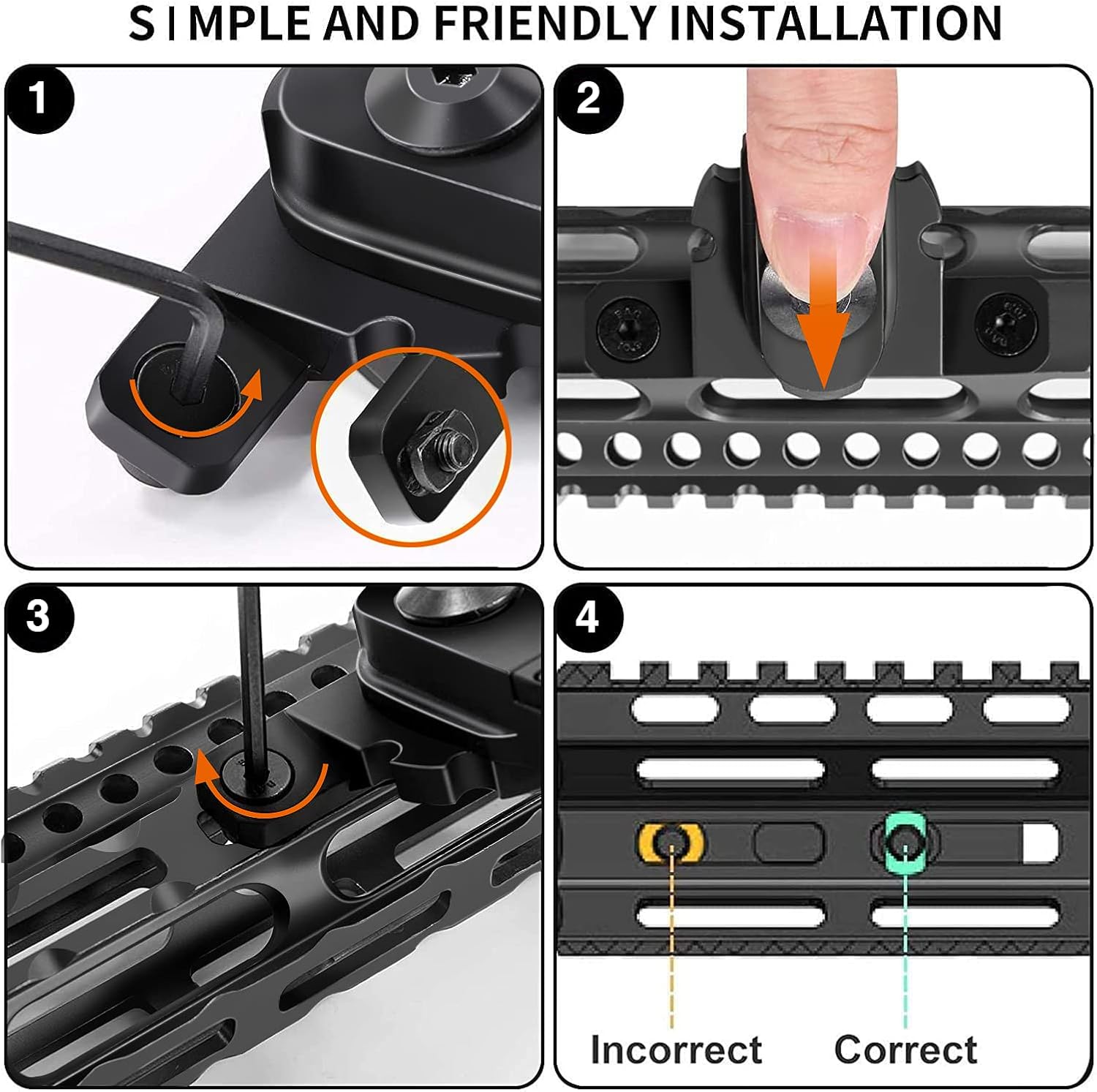 S I MPLE AND FRIENDLY INSTALLATION

1

2

3

4

Incorrect

Correct